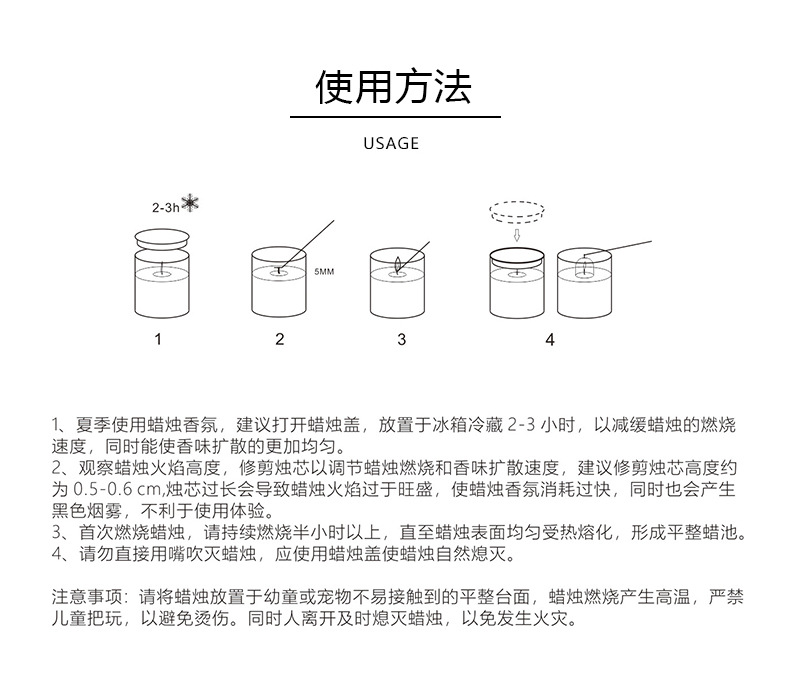 使用方法

USAGE

2-3h

5MM

1 2 3 4

1、夏季使用蜡烛香氛，建议打开蜡烛盖，放置于冰箱冷藏 2-3 小时，以减缓蜡烛的燃烧速度，同时能使香味扩散的更加均匀。
2、观察蜡烛火焰高度，修剪烛芯以调节蜡烛燃烧和香味扩散速度，建议修剪烛芯高度约为 0.5-0.6 cm,烛芯过长会导致蜡烛火焰过于旺盛，使蜡烛香氛消耗过快，同时也会产生黑色烟雾，不利于使用体验。
3、首次燃烧蜡烛，请持续燃烧半小时以上，直至蜡烛表面均匀受热熔化，形成平整蜡池。
4、请勿直接用嘴吹灭蜡烛，应使用蜡烛盖使蜡烛自然熄灭。

注意事项：请将蜡烛放置于幼童或宠物不易接触到的平整台面，蜡烛燃烧产生高温，严禁儿童把玩，以避免烫伤。同时人离开及时熄灭蜡烛，以免发生火灾。