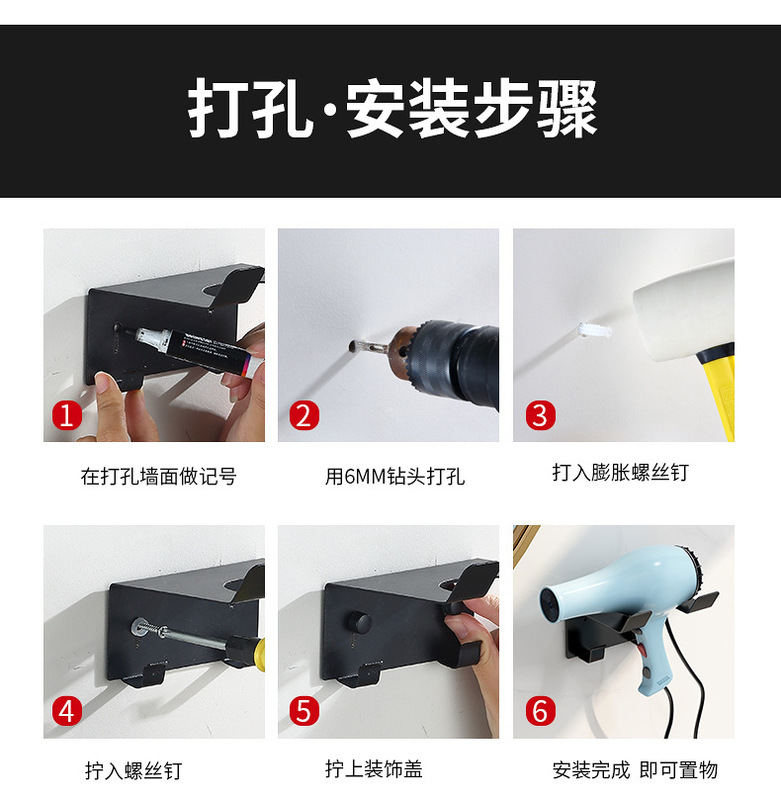 打孔·安装步骤

1
在打孔墙面做记号

2
用6MM钻头打孔

3
打入膨胀螺丝钉

4
拧入螺丝钉

5
拧上装饰盖

6
安装完成 即可置物