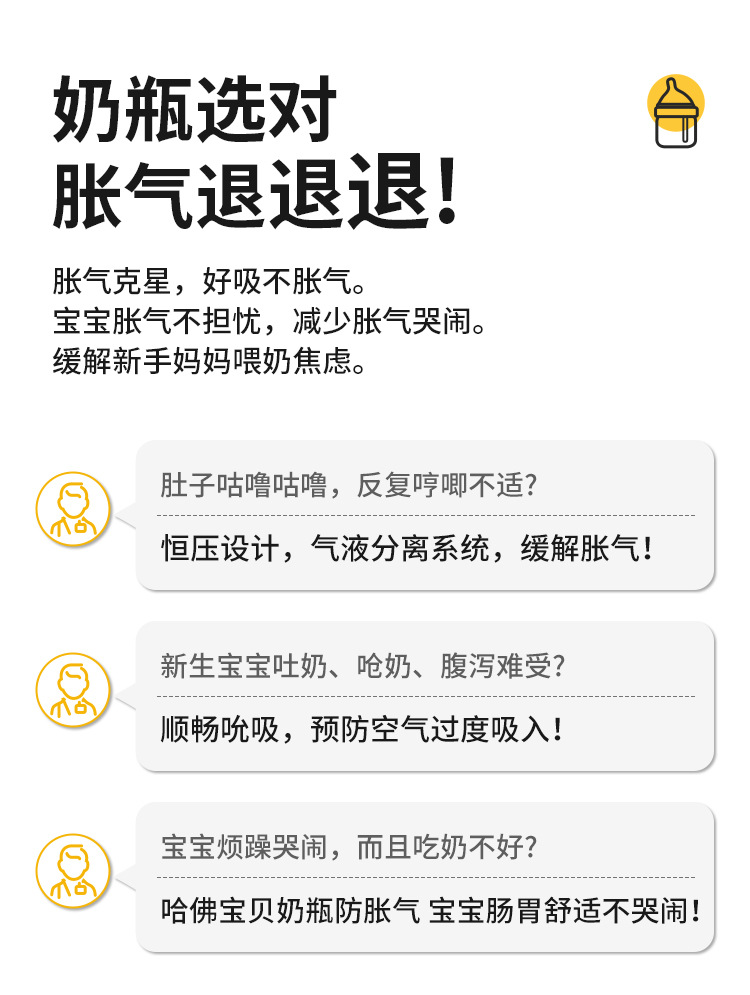 奶瓶选对
胀气退退退!

胀气克星，好吸不胀气。
宝宝胀气不担忧，减少胀气哭闹。
缓解新手妈妈喂奶焦虑。

肚子咕噜咕噜，反复哼唧不适?

恒压设计，气液分离系统，缓解胀气!

新生宝宝吐奶、呛奶、腹泻难受?

顺畅吮吸，预防空气过度吸入!

宝宝烦躁哭闹，而且吃奶不好?

哈佛宝贝奶瓶防胀气 宝宝肠胃舒适不哭闹!