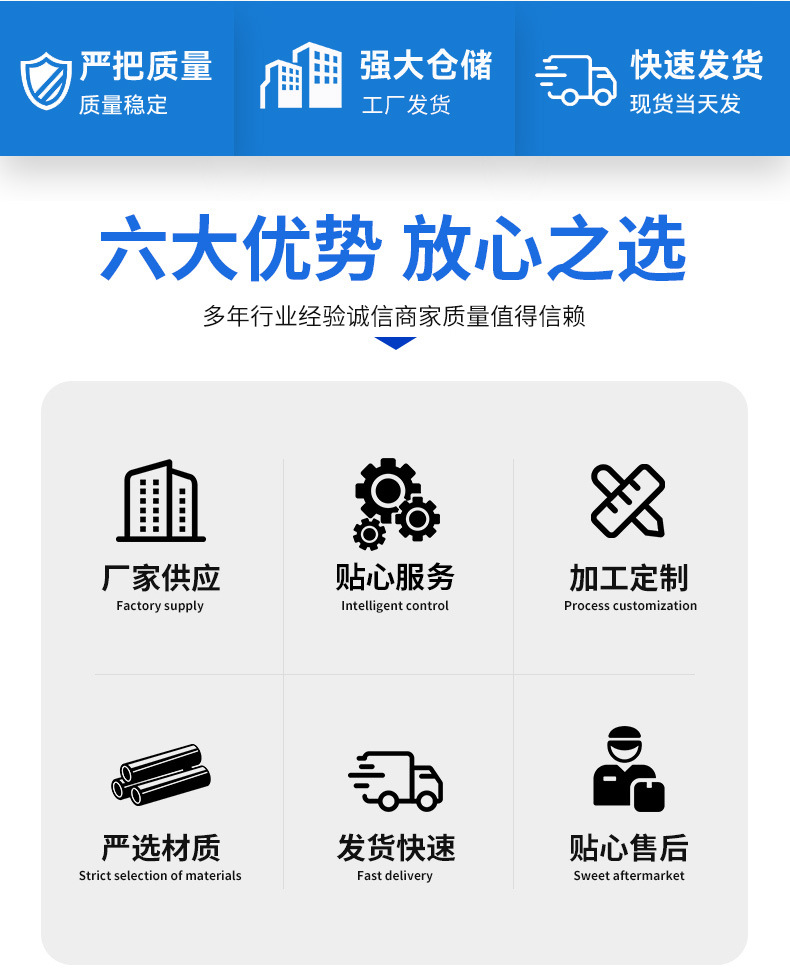 严把质量
质量稳定

强大仓储
工厂发货

快速发货
现货当天发

六大优势 放心之选

多年行业经验诚信商家质量值得信赖

厂家供应
Factory supply

贴心服务
Intelligent control

加工定制
Process customization

严选材质
Strict selection of materials

发货快速
Fast delivery

贴心售后
Sweet aftermarket