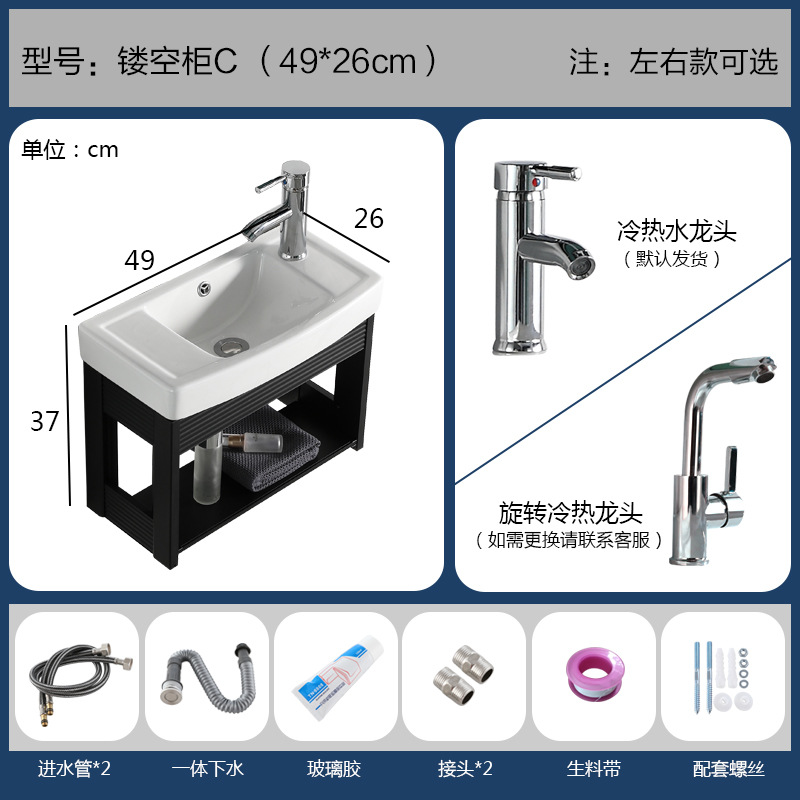 型号：镂空柜C（49*26cm）

注：左右款可选

单位：cm

26

49

37

冷热水龙头
（默认发货）

旋转冷热龙头
（如需更换请联系客服）

进水管*2

一体下水

玻璃胶

接头*2

生料带

配套螺丝