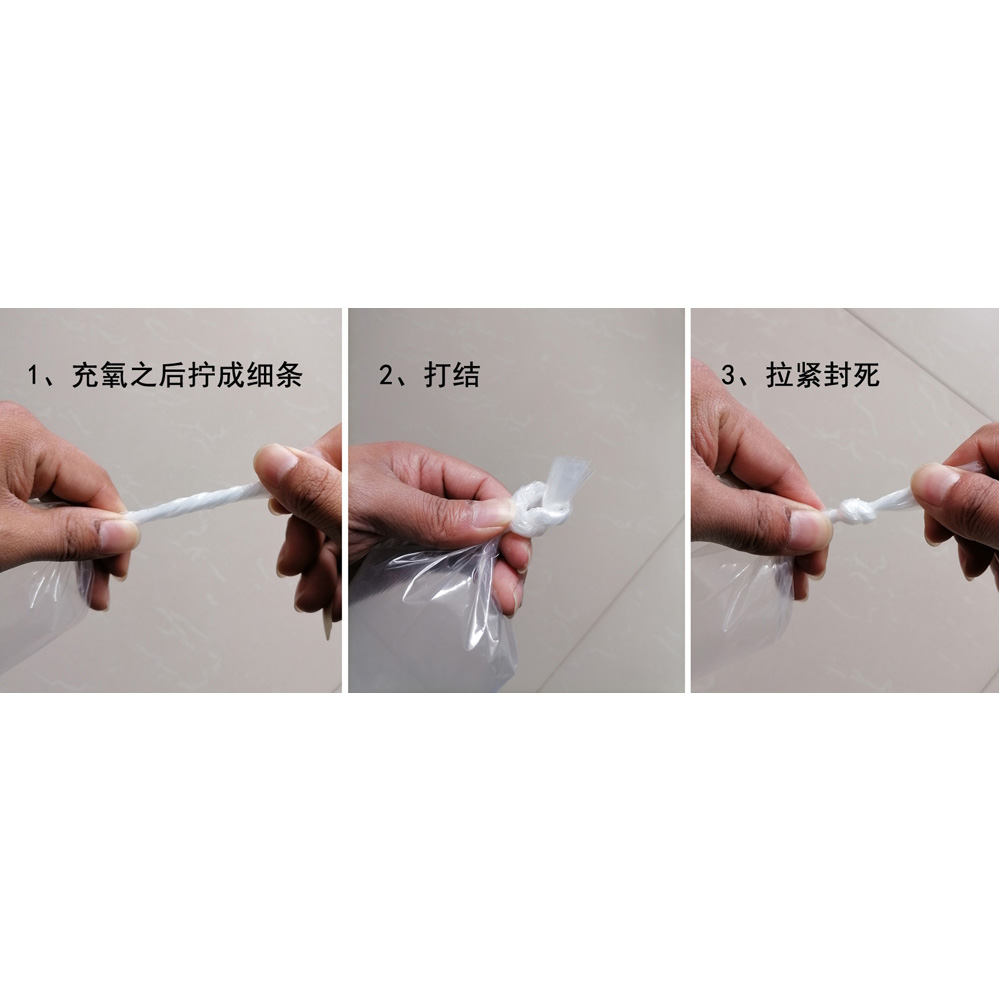 1、充氧之后拧成细条

2、打结

3、拉紧封死