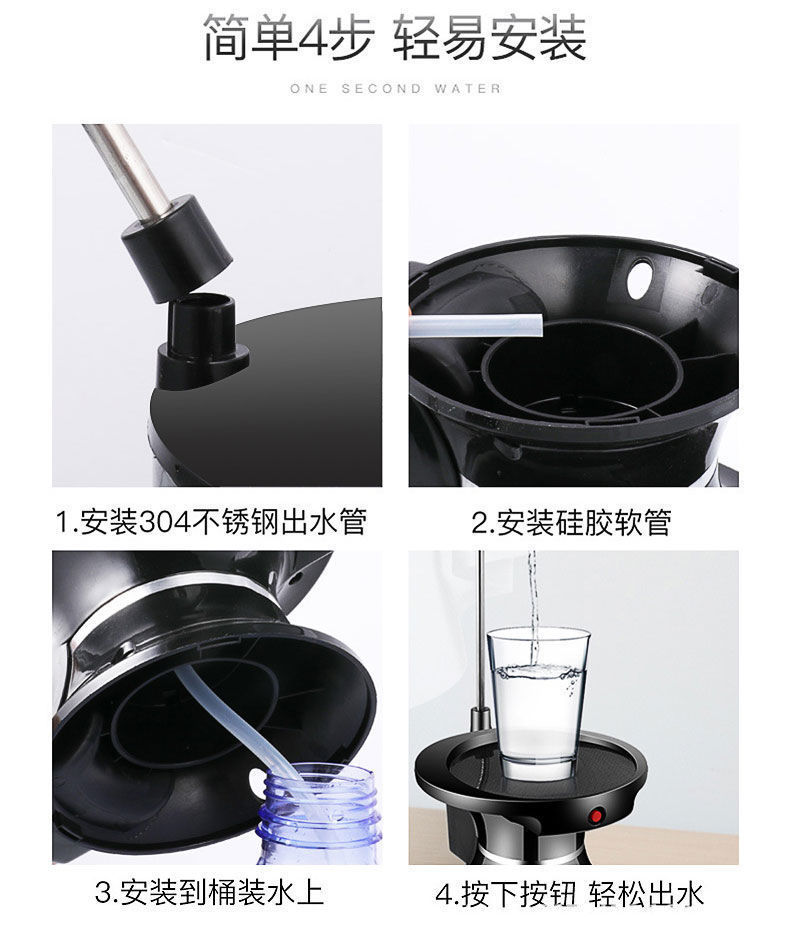 简单4步 轻易安装

ONE SECOND WATER

1.安装304不锈钢出水管

2.安装硅胶软管

3.安装到桶装水上

4.按下按钮 轻松出水