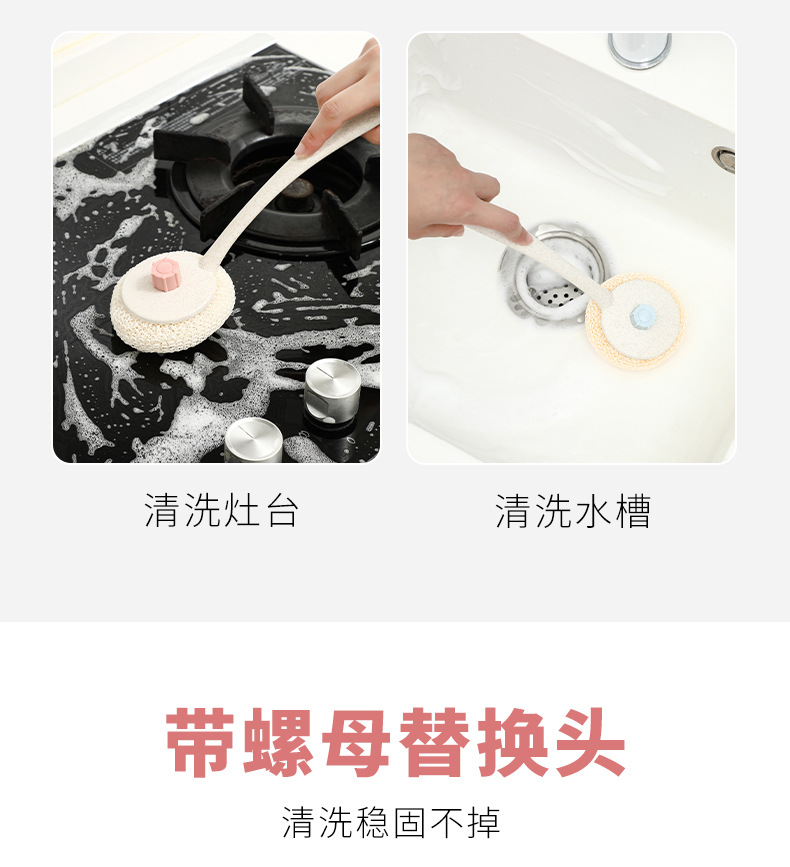 清洗灶台

清洗水槽

带螺母替换头

清洗稳固不掉