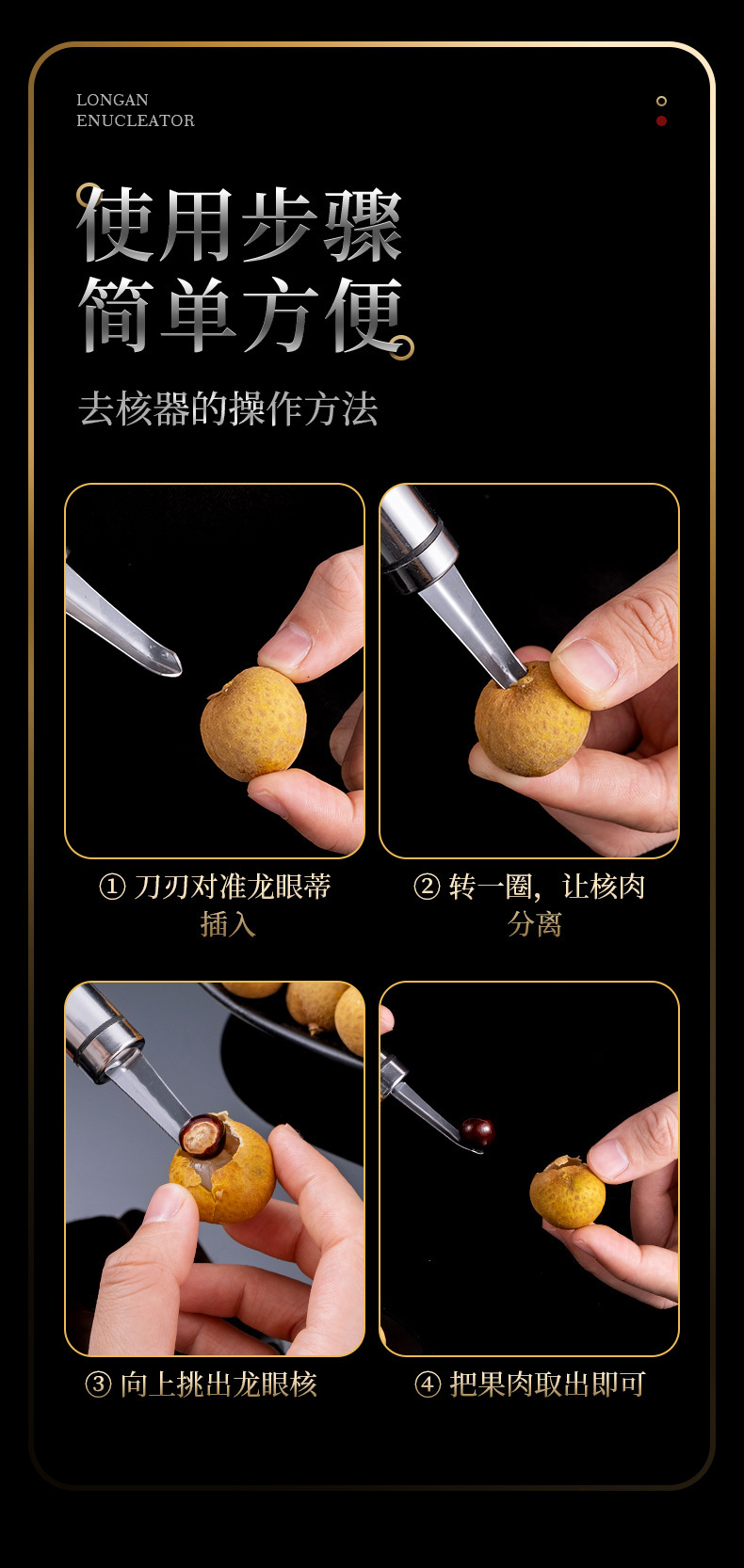 LONGAN
ENUCLEATOR

使用步骤
简单方便

去核器的操作方法

① 刀刃对准龙眼蒂
插入

② 转一圈，让核肉
分离

③ 向上挑出龙眼核

④ 把果肉取出即可