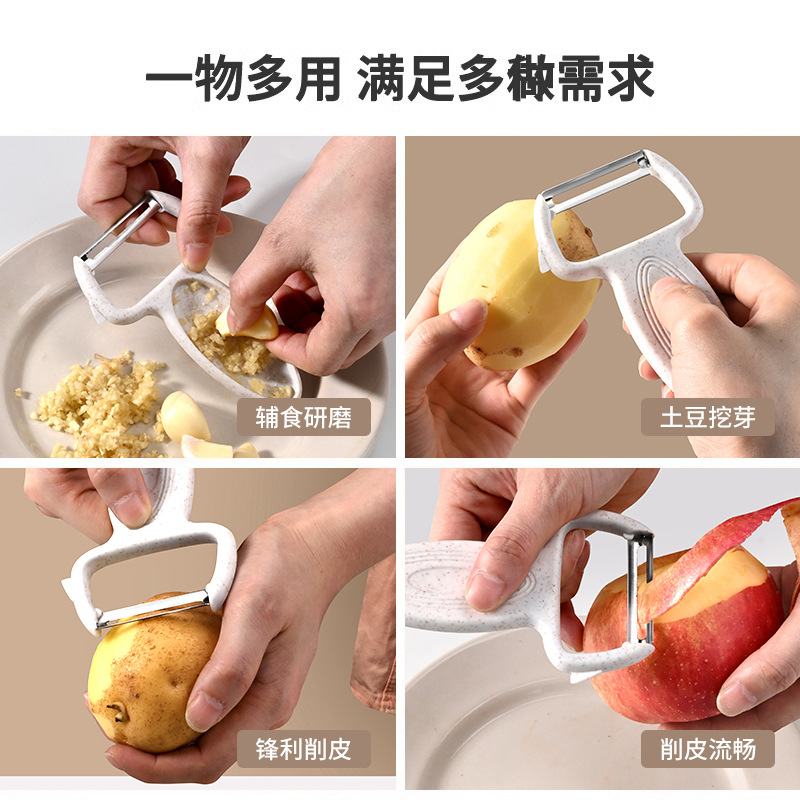 一物多用 满足多樣需求

辅食研磨

土豆挖芽

锋利削皮

削皮流畅