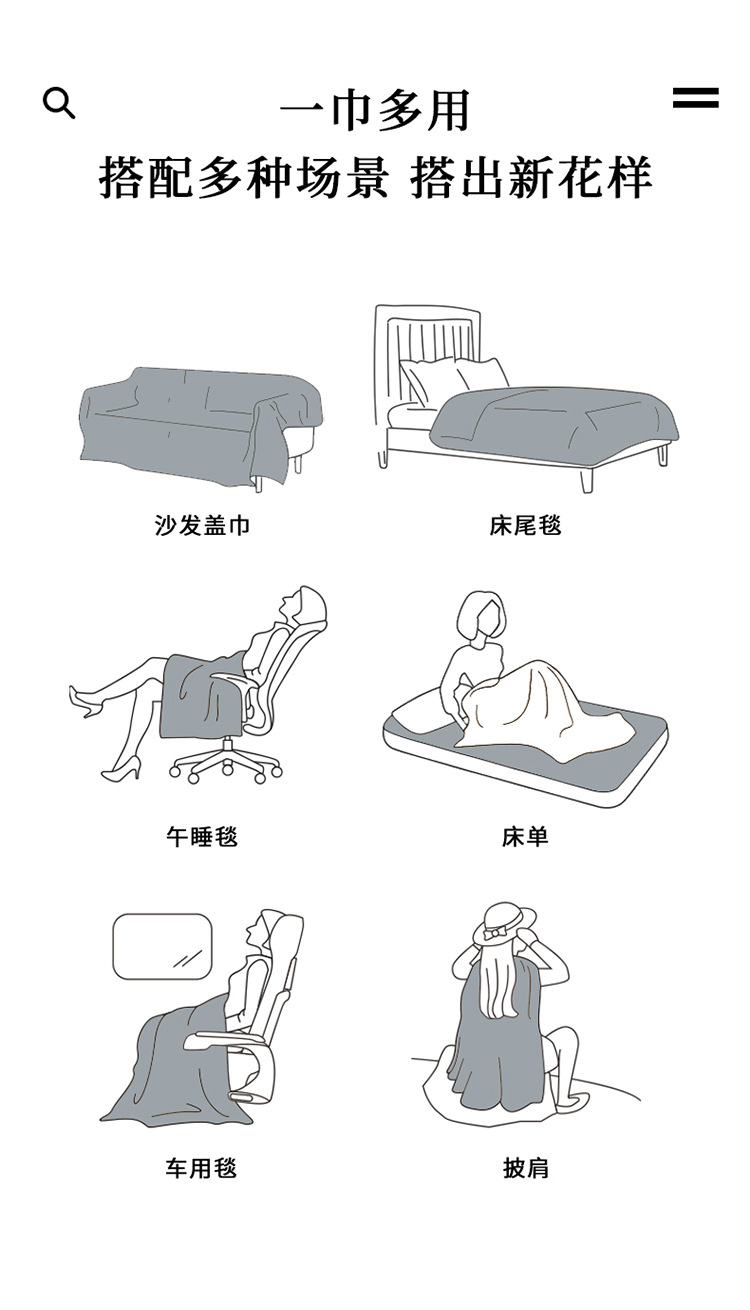 一巾多用
搭配多种场景 搭出新花样

沙发盖巾

床尾毯

午睡毯

床单

车用毯

披肩