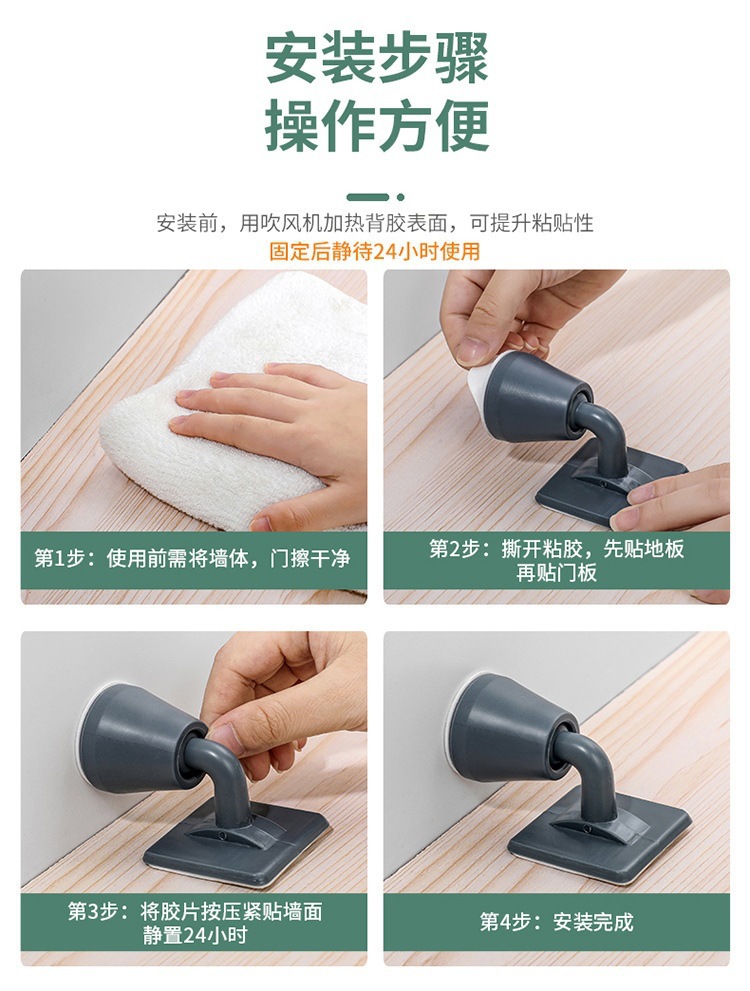 安装步骤
操作方便

安装前，用吹风机加热背胶表面，可提升粘贴性
固定后静待24小时使用

第1步：使用前需将墙体，门擦干净

第2步：撕开粘胶，先贴地板再贴门板

第3步：将胶片按压紧贴墙面静置24小时

第4步：安装完成