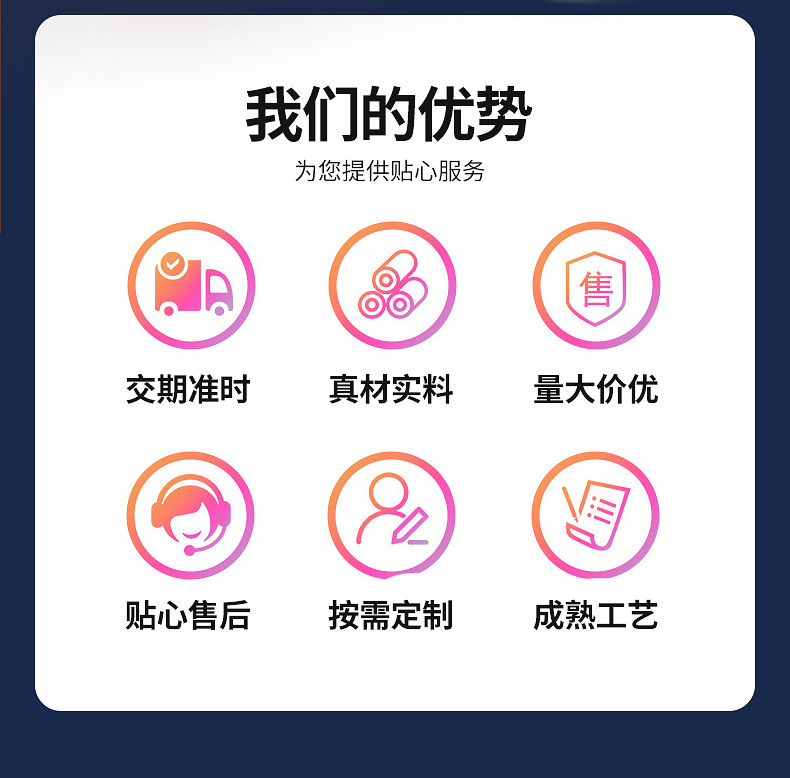 我们的优势

为您提供贴心服务

售

交期准时

真材实料

量大价优

贴心售后

按需定制

成熟工艺