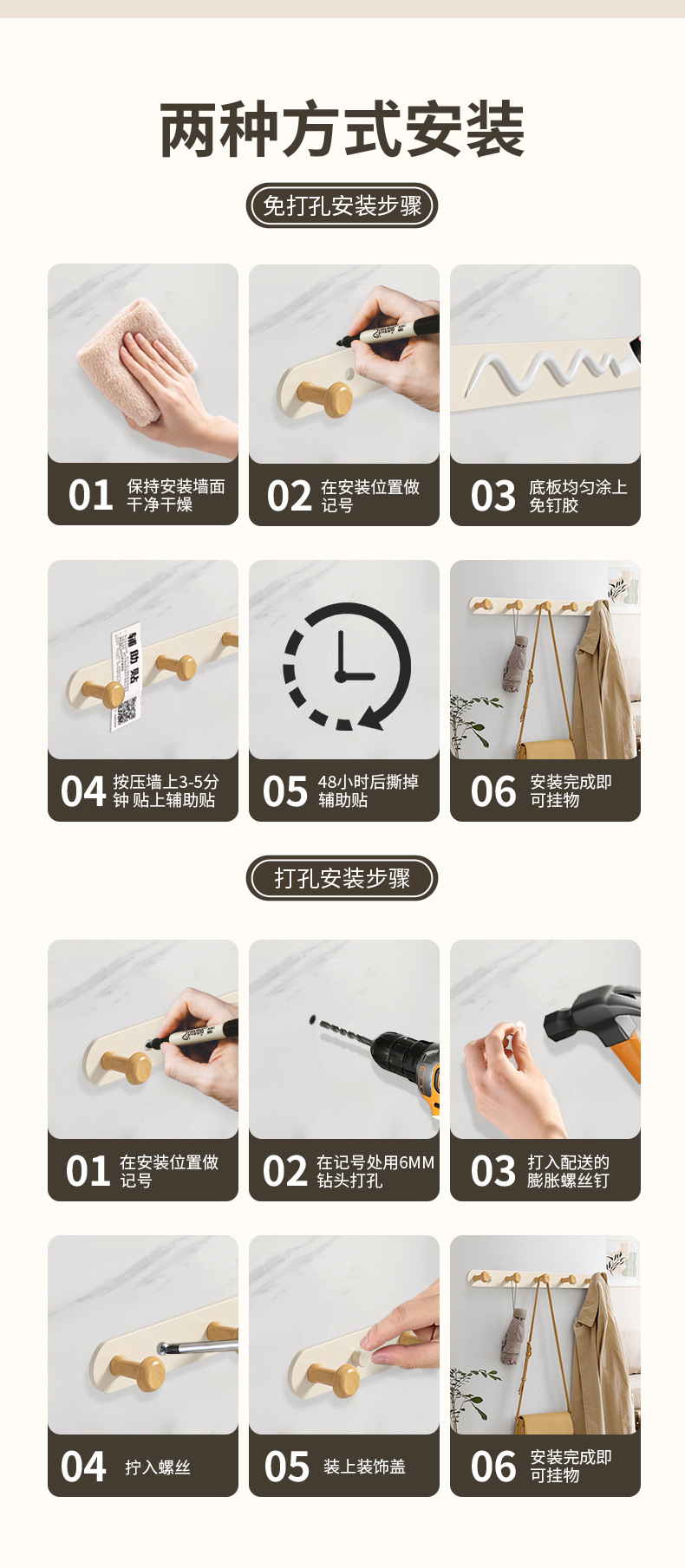 两种方式安装

免打孔安装步骤

01 保持安装墙面干净干燥

02 在安装位置做记号

03 底板均匀涂上免钉胶

辅助贴

04 按压墙上3-5分钟 贴上辅助贴

05 48小时后撕掉辅助贴

06 安装完成即可挂物

打孔安装步骤

01 在安装位置做记号

02 在记号处用6MM钻头打孔

03 打入配送的膨胀螺丝钉

04 拧入螺丝

05 装上装饰盖

06 安装完成即可挂物