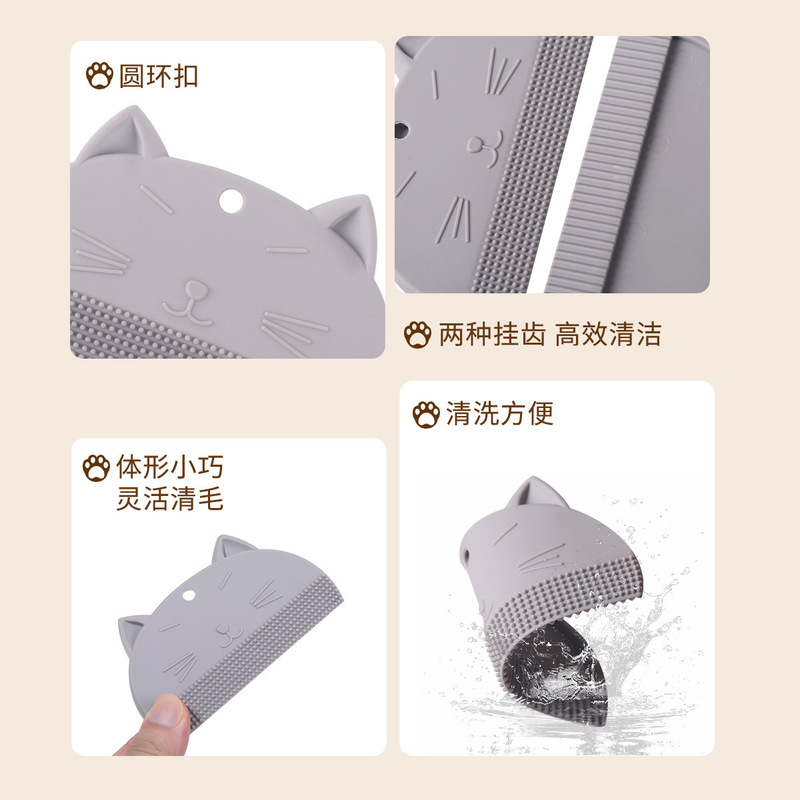 圆环扣

两种挂齿 高效清洁

体形小巧
灵活清毛

清洗方便