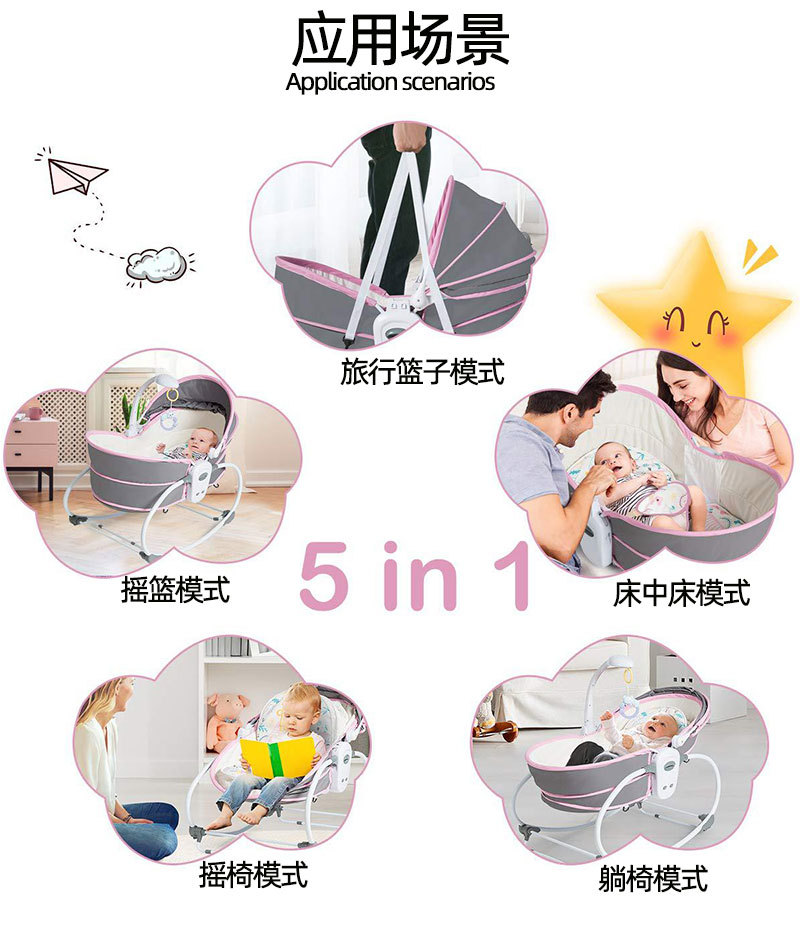 应用场景
Application scenarios

旅行篮子模式

摇篮模式

5 in 1

床中床模式

摇椅模式

躺椅模式