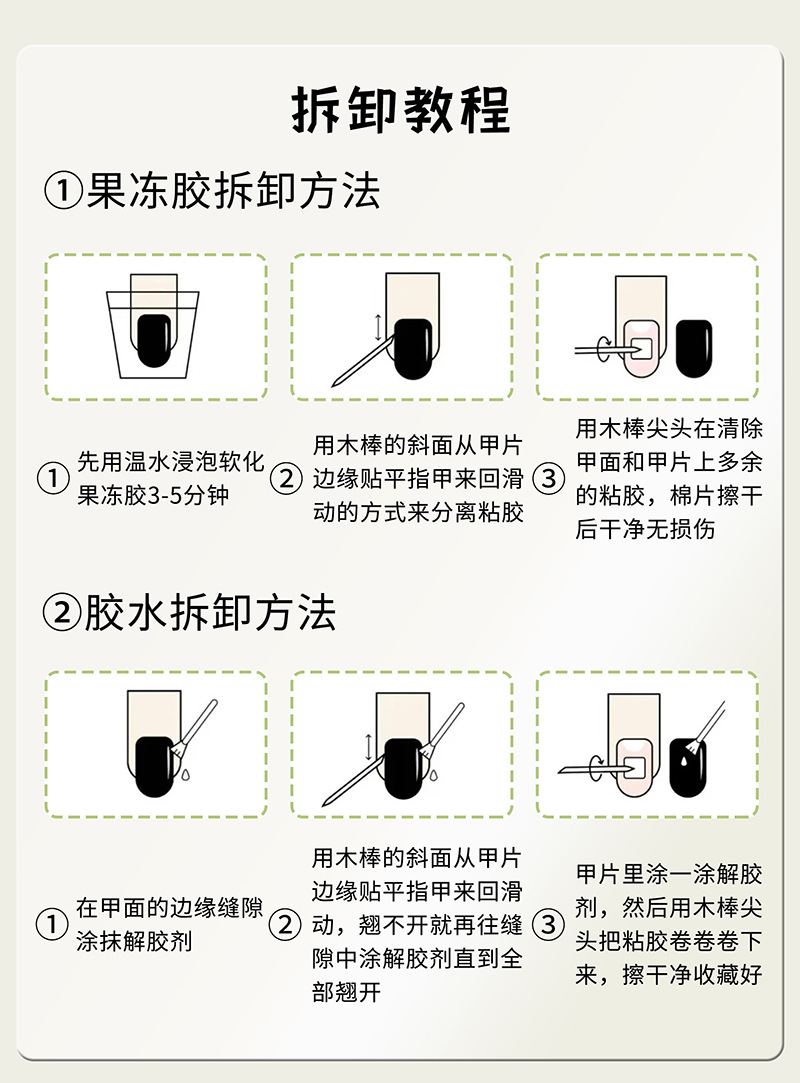 拆卸教程

①果冻胶拆卸方法

① 先用温水浸泡软化果冻胶3-5分钟

② 用木棒的斜面从甲片边缘贴平指甲来回滑动的方式来分离粘胶

③ 用木棒尖头在清除甲面和甲片上多余的粘胶，棉片擦干后干净无损伤

②胶水拆卸方法

① 在甲面的边缘缝隙涂抹解胶剂

② 用木棒的斜面从甲片边缘贴平指甲来回滑动，翘不开就再往缝隙中涂解胶剂直到全部翘开

③ 甲片里涂一涂解胶剂，然后用木棒尖头把粘胶卷卷卷下来，擦干净收藏好