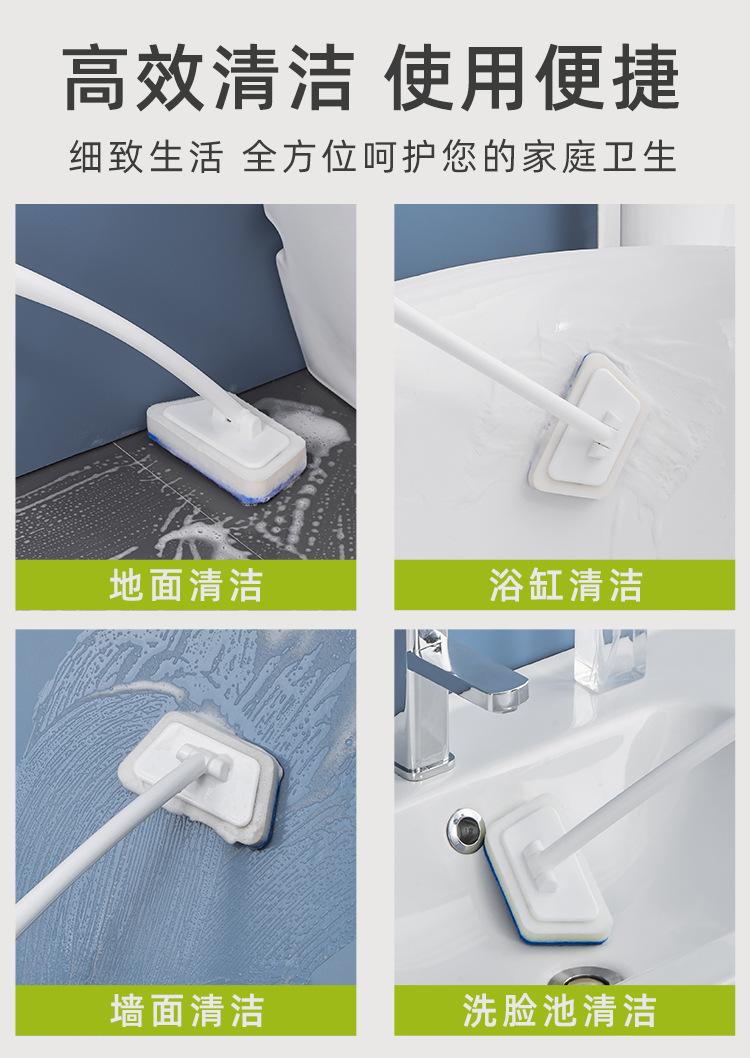 高效清洁 使用便捷

细致生活 全方位呵护您的家庭卫生

地面清洁

浴缸清洁

墙面清洁

洗脸池清洁