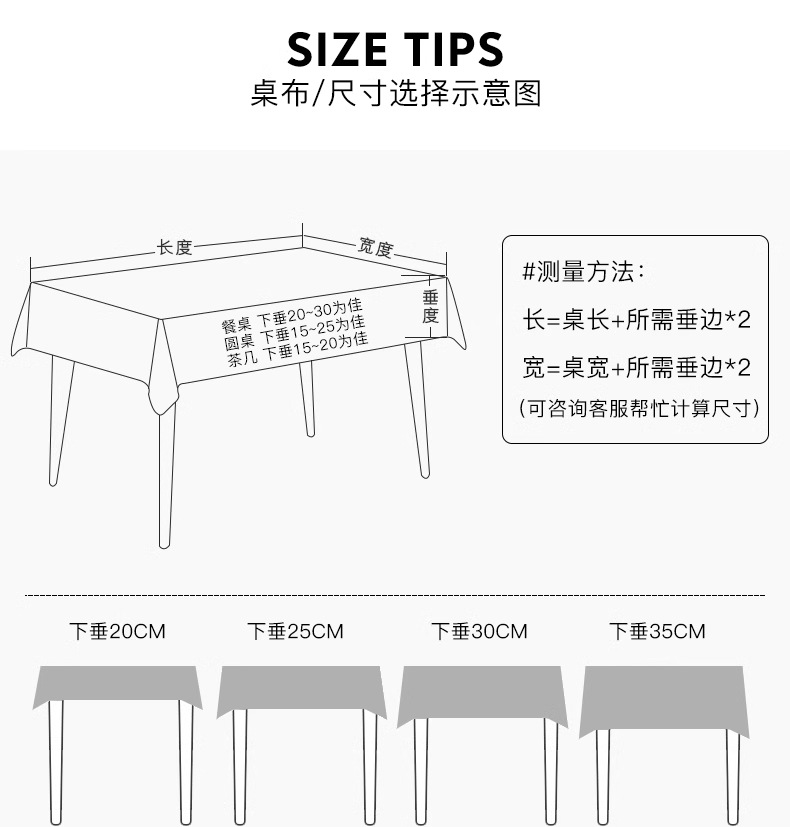 SIZE TIPS
桌布/尺寸选择示意图

长度
宽度
垂度

餐桌 下垂20~30为佳
圆桌 下垂15~25为佳
茶几 下垂15~20为佳

#测量方法：
长=桌长+所需垂边*2
宽=桌宽+所需垂边*2
（可咨询客服帮忙计算尺寸）

下垂20CM
下垂25CM
下垂30CM
下垂35CM