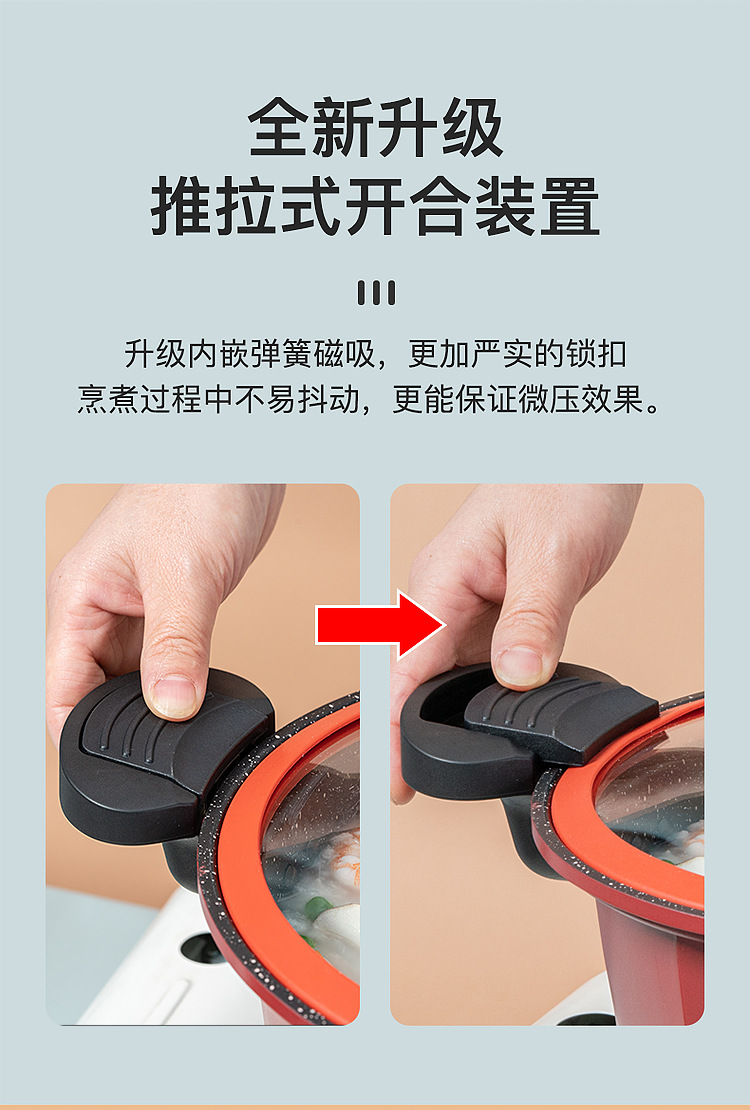 全新升级
推拉式开合装置

升级内嵌弹簧磁吸，更加严实的锁扣
烹煮过程中不易抖动，更能保证微压效果。