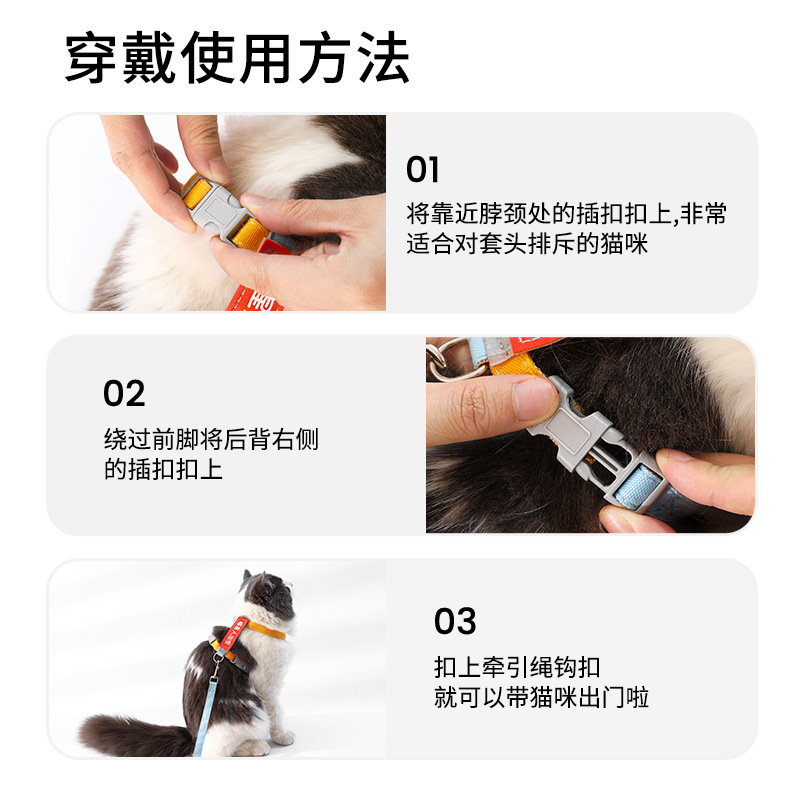 穿戴使用方法

01
将靠近脖颈处的插扣扣上,非常适合对套头排斥的猫咪

02
绕过前脚将后背右侧的插扣扣上

03
扣上牵引绳钩扣
就可以带猫咪出门啦