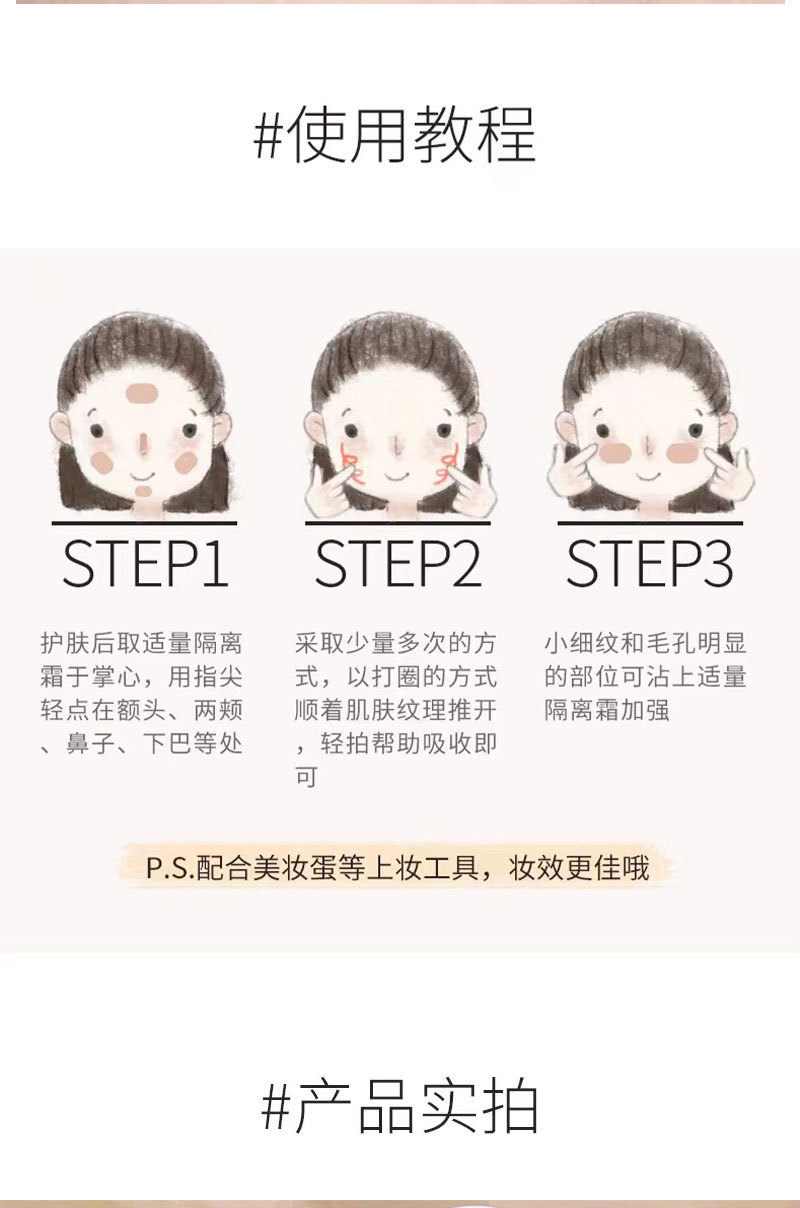 #使用教程

STEP1

护肤后取适量隔离霜于掌心，用指尖轻点在额头、两颊、鼻子、下巴等处

STEP2

采取少量多次的方式，以打圈的方式顺着肌肤纹理推开，轻拍帮助吸收即可

STEP3

小细纹和毛孔明显的部位可沾上适量隔离霜加强

P.S.配合美妆蛋等上妆工具，妆效更佳哦

#产品实拍