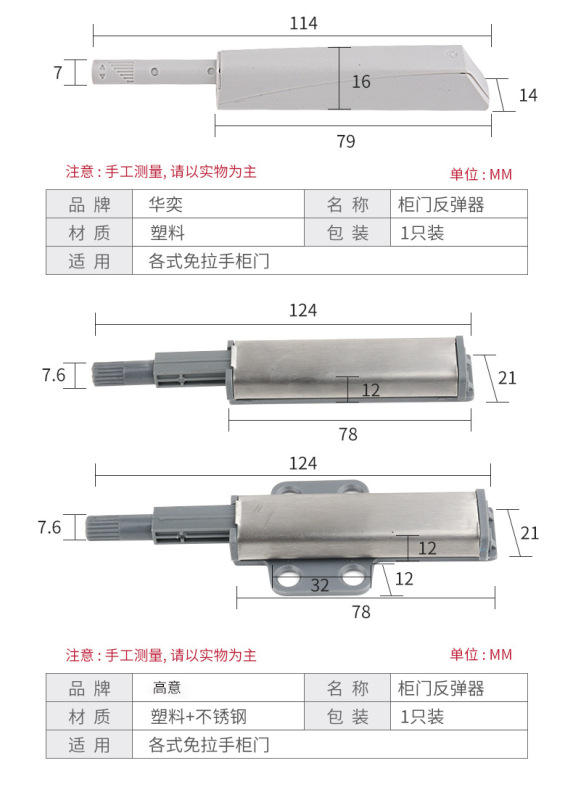 114

7

16

14

79

注意：手工测量，请以实物为主

单位：MM

| 品 牌 | 华奕 | 名 称 | 柜门反弹器 |
|---|---|---|---|
| 材 质 | 塑料 | 包 装 | 1只装 |
| 适 用 | 各式免拉手柜门 | | |

124

7.6

12

21

78

124

7.6

12

21

32

12

78

注意：手工测量，请以实物为主

单位：MM

| 品 牌 | 高意 | 名 称 | 柜门反弹器 |
|---|---|---|---|
| 材 质 | 塑料+不锈钢 | 包 装 | 1只装 |
| 适 用 | 各式免拉手柜门 | | |