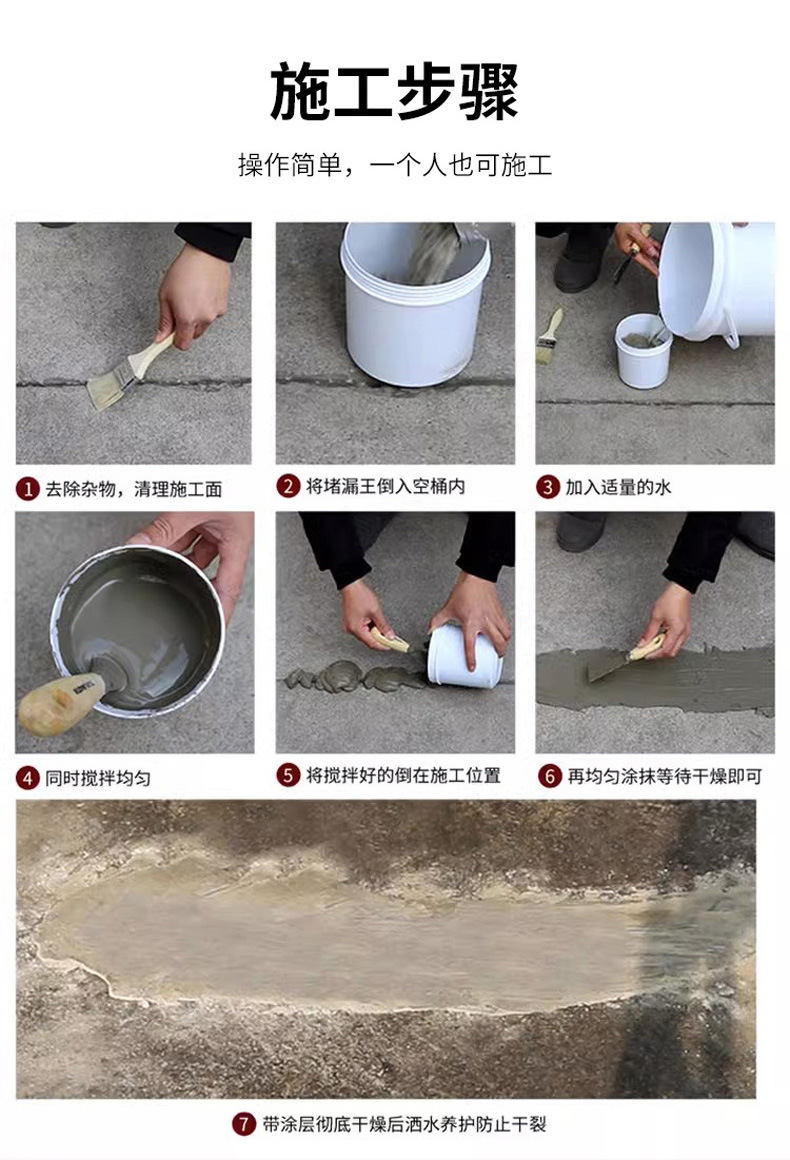 施工步骤

操作简单，一个人也可施工

1 去除杂物，清理施工面

2 将堵漏王倒入空桶内

3 加入适量的水

4 同时搅拌均匀

5 将搅拌好的倒在施工位置

6 再均匀涂抹等待干燥即可

7 带涂层彻底干燥后洒水养护防止干裂