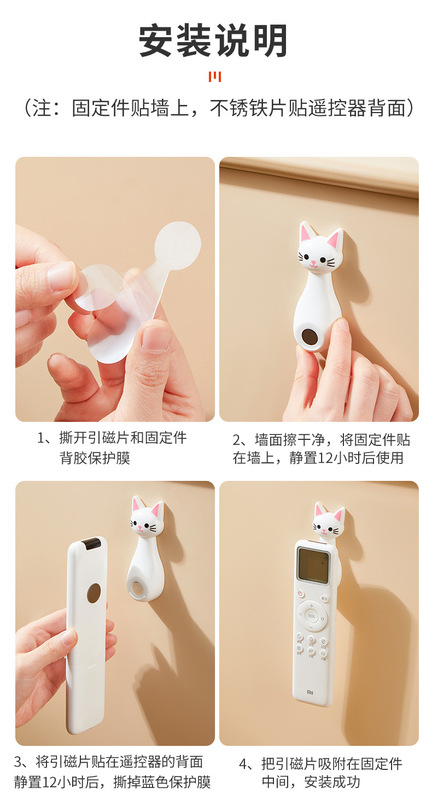 安装说明

（注：固定件贴墙上，不锈铁片贴遥控器背面）

1、撕开引磁片和固定件背胶保护膜

2、墙面擦干净，将固定件贴在墙上，静置12小时后使用

3、将引磁片贴在遥控器的背面静置12小时后，撕掉蓝色保护膜

4、把引磁片吸附在固定件中间，安装成功