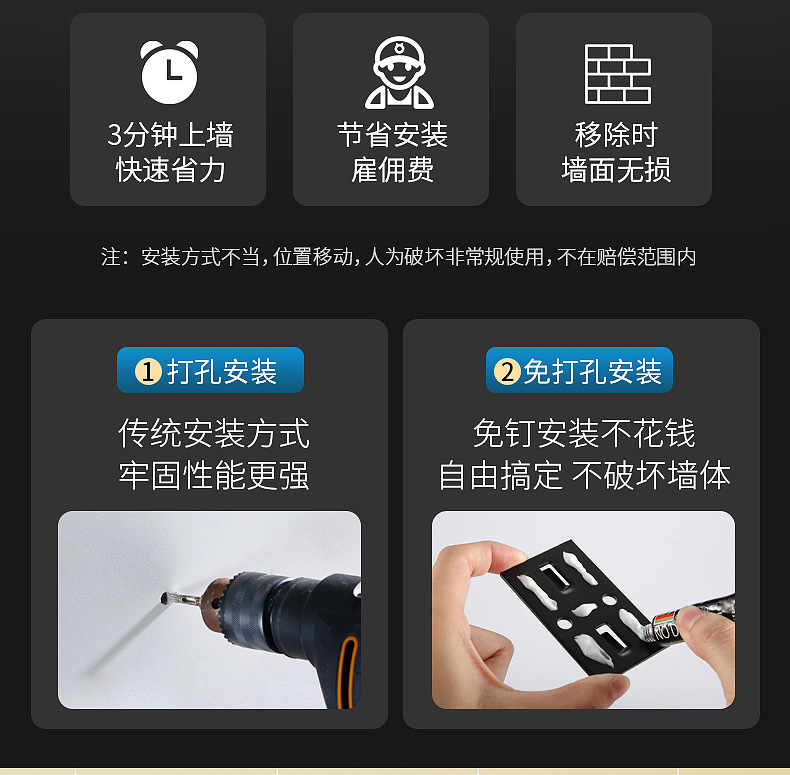 3分钟上墙
快速省力

节省安装
雇佣费

移除时
墙面无损

注：安装方式不当，位置移动，人为破坏非常规使用，不在赔偿范围内

1 打孔安装

传统安装方式
牢固性能更强

2 免打孔安装

免钉安装不花钱
自由搞定 不破坏墙体