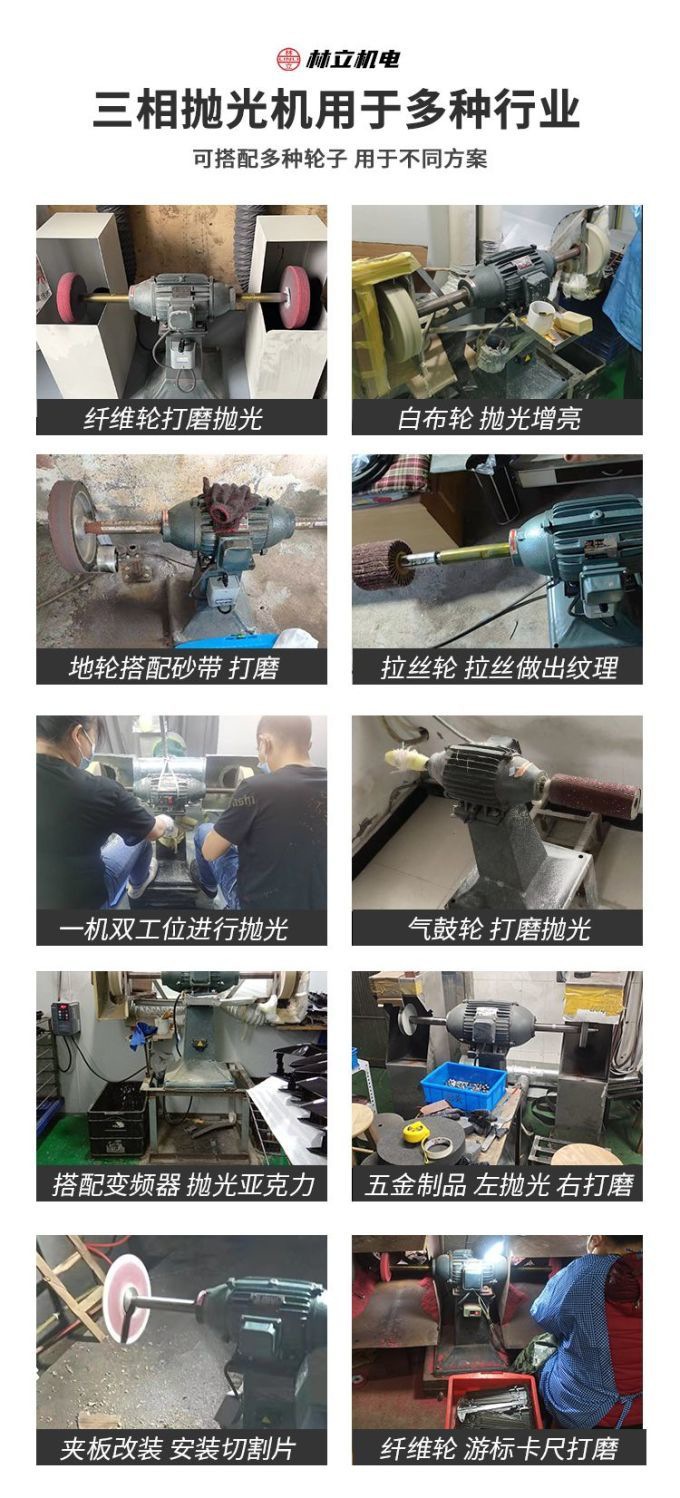 林立机电

三相抛光机用于多种行业

可搭配多种轮子 用于不同方案

纤维轮打磨抛光

白布轮 抛光增亮

地轮搭配砂带 打磨

拉丝轮 拉丝做出纹理

一机双工位进行抛光

气鼓轮 打磨抛光

搭配变频器 抛光亚克力

五金制品 左抛光 右打磨

夹板改装 安装切割片

纤维轮 游标卡尺打磨