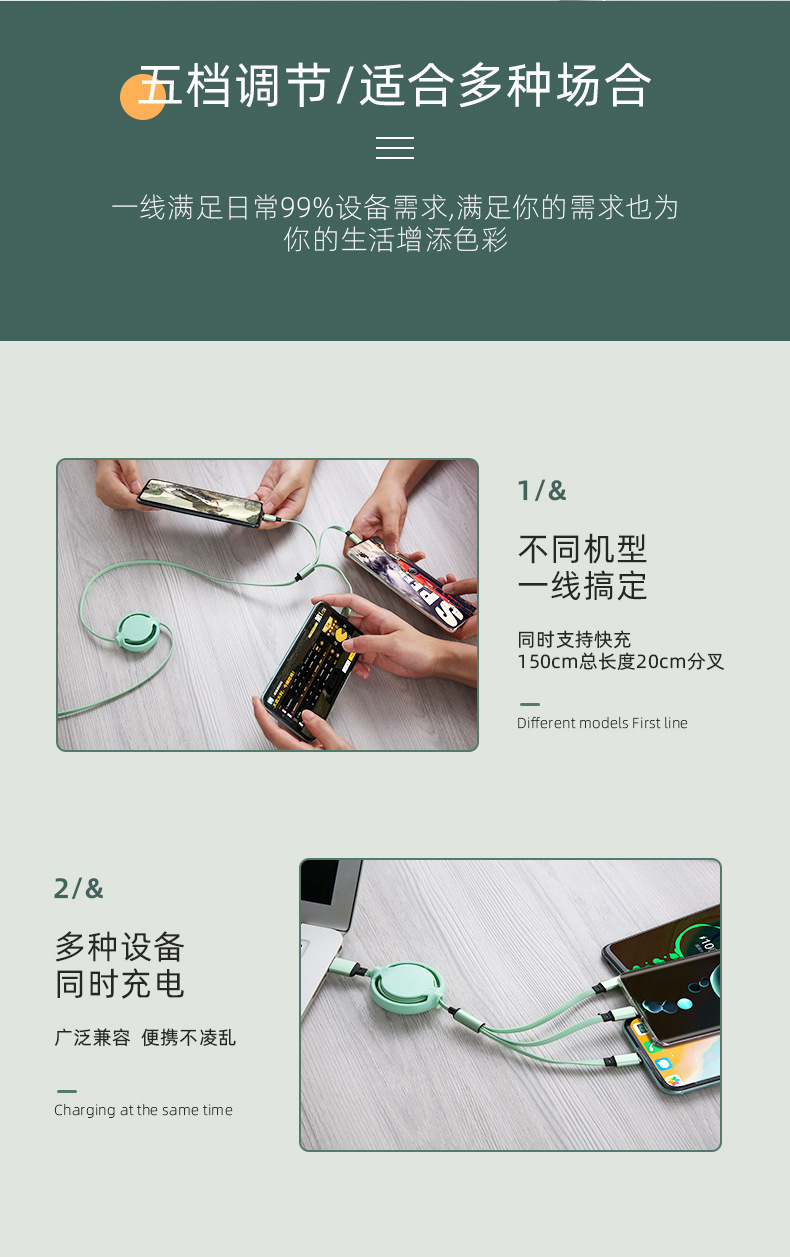 五档调节/适合多种场合

一线满足日常99%设备需求,满足你的需求也为你的生活增添色彩

1/&

不同机型
一线搞定

同时支持快充
150cm总长度20cm分叉

Different models First line

2/&

多种设备
同时充电

广泛兼容 便携不凌乱

Charging at the same time