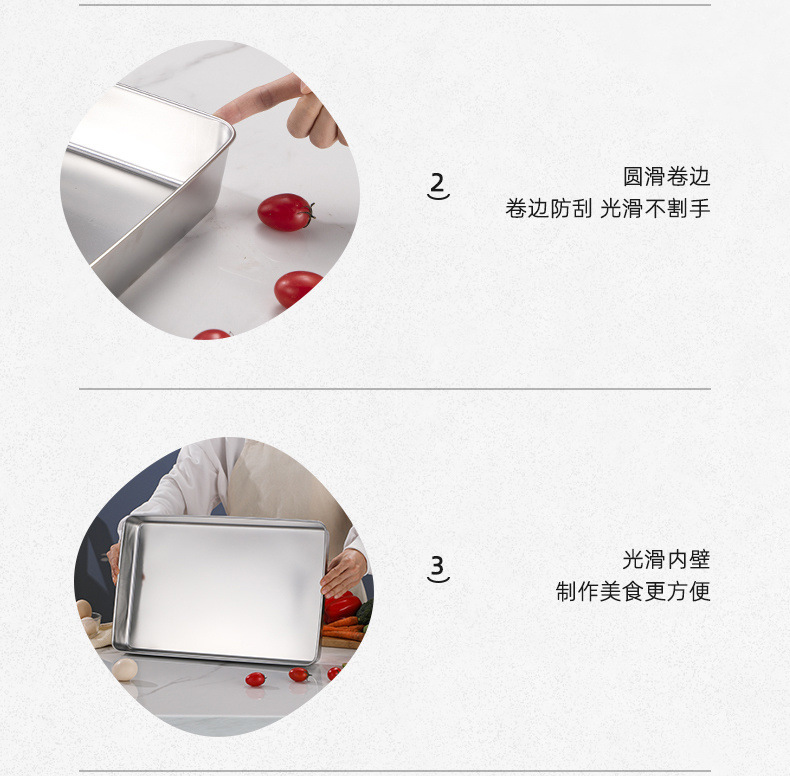 2

圆滑卷边
卷边防刮 光滑不割手

3

光滑内壁
制作美食更方便