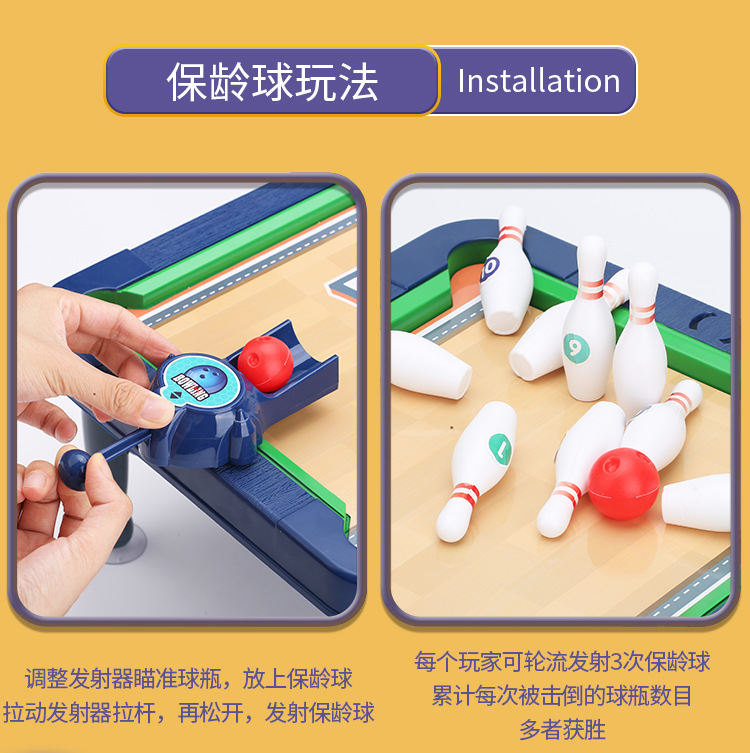 保龄球玩法 Installation

BOWLING

10

9

7

调整发射器瞄准球瓶，放上保龄球
拉动发射器拉杆，再松开，发射保龄球

每个玩家可轮流发射3次保龄球
累计每次被击倒的球瓶数目
多者获胜