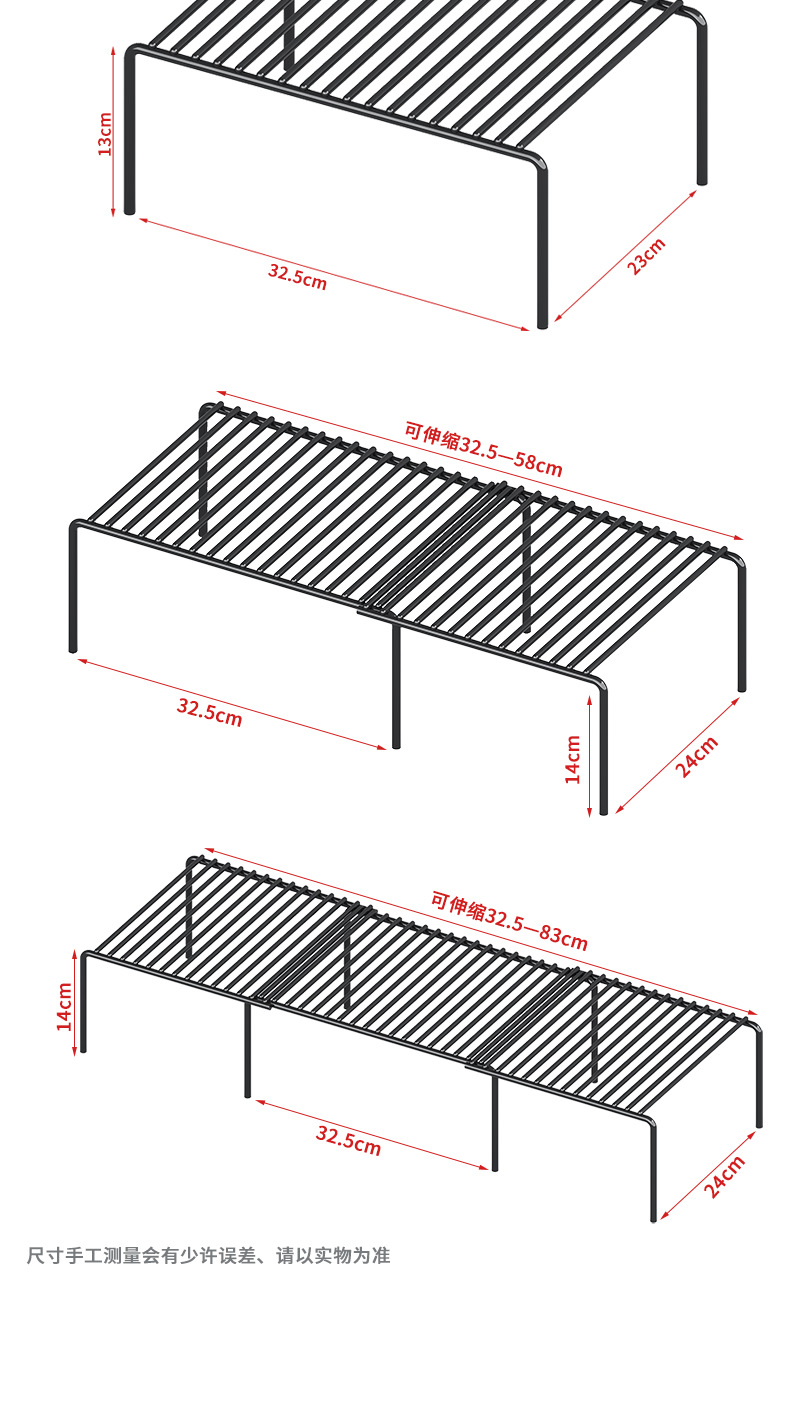 13cm
32.5cm
23cm
可伸缩32.5—58cm
32.5cm
14cm
24cm
可伸缩32.5—83cm
14cm
32.5cm
24cm
尺寸手工测量会有少许误差、请以实物为准