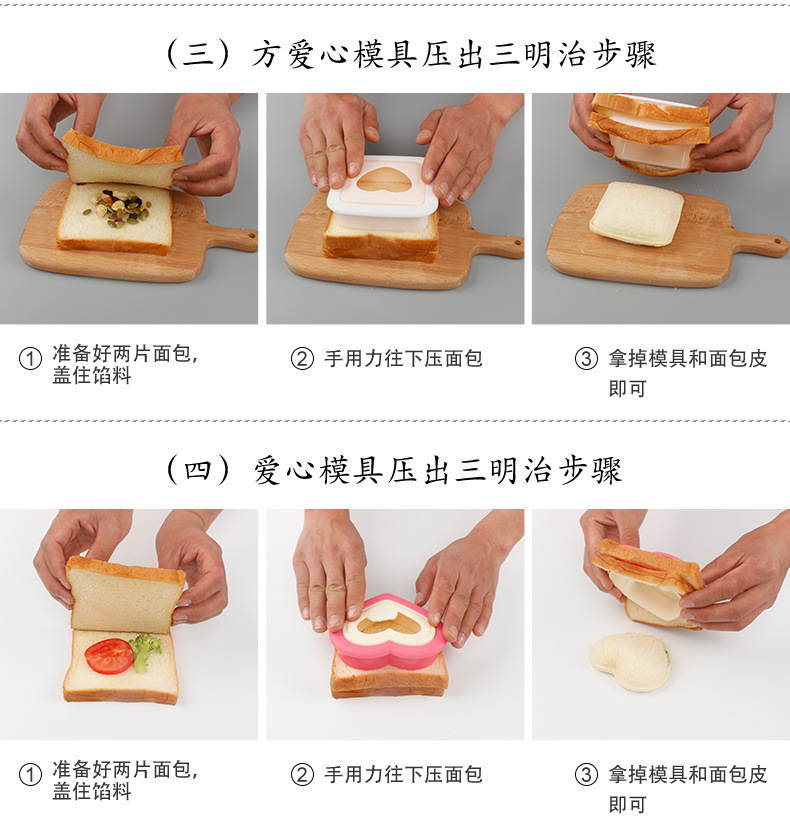 （三）方爱心模具压出三明治步骤

① 准备好两片面包，盖住馅料

② 手用力往下压面包

③ 拿掉模具和面包皮即可

（四）爱心模具压出三明治步骤

① 准备好两片面包，盖住馅料

② 手用力往下压面包

③ 拿掉模具和面包皮即可