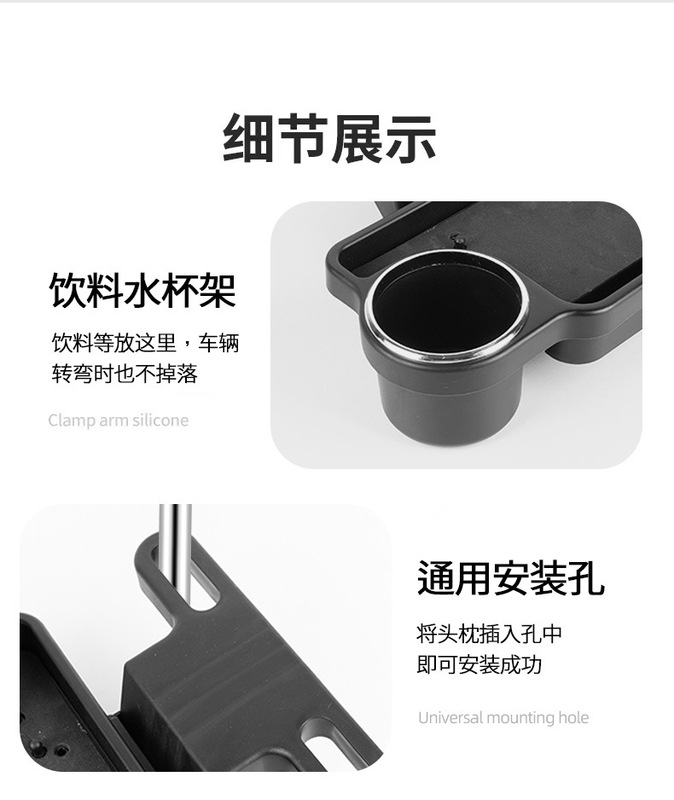 细节展示

饮料水杯架

饮料等放这里，车辆转弯时也不掉落

Clamp arm silicone

通用安装孔

将头枕插入孔中即可安装成功

Universal mounting hole