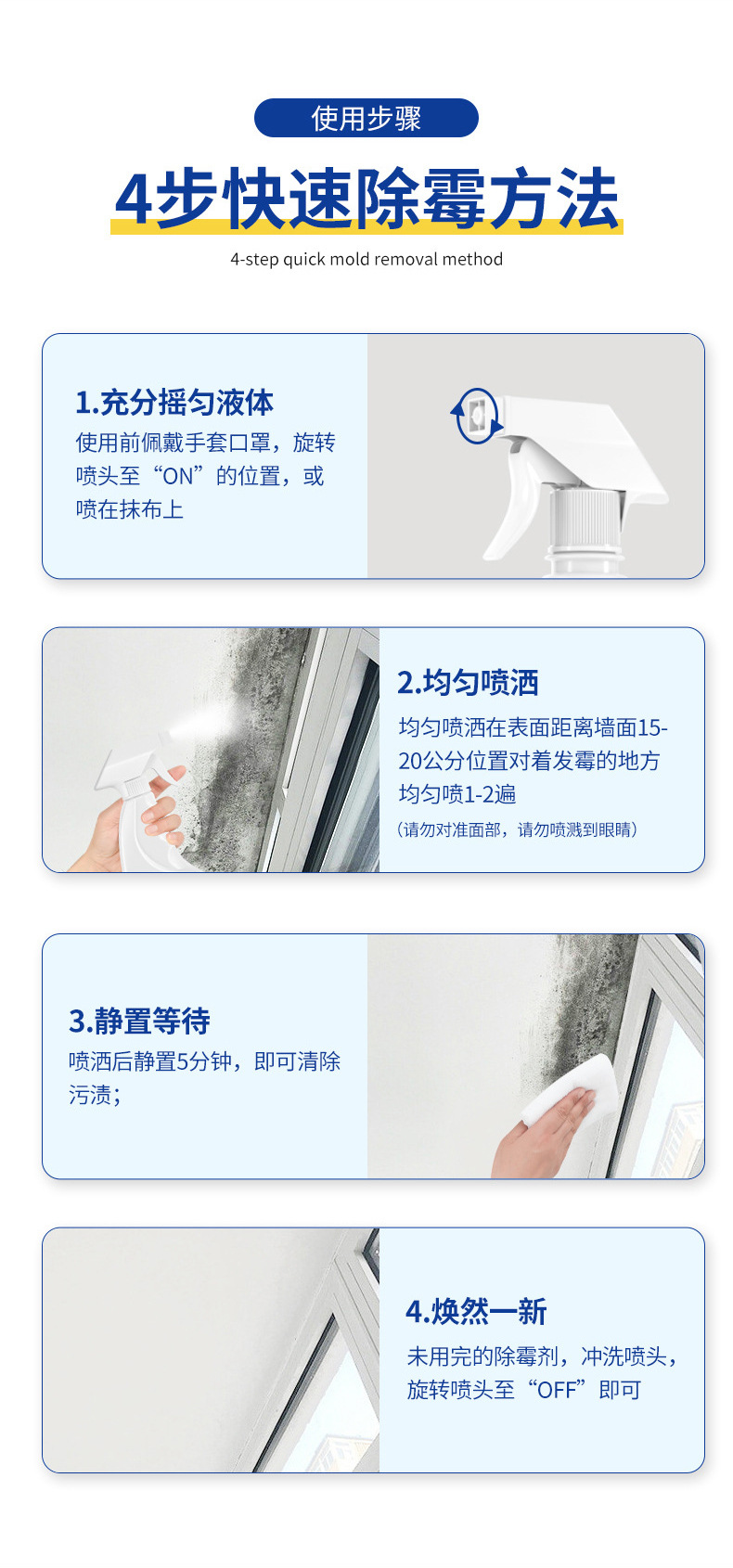 使用步骤

4步快速除霉方法

4-step quick mold removal method

1.充分摇匀液体

使用前佩戴手套口罩，旋转喷头至“ON”的位置，或喷在抹布上

2.均匀喷洒

均匀喷洒在表面距离墙面15-20公分位置对着发霉的地方均匀喷1-2遍

（请勿对准面部，请勿喷溅到眼睛）

3.静置等待

喷洒后静置5分钟，即可清除污渍；

4.焕然一新

未用完的除霉剂，冲洗喷头，旋转喷头至“OFF”即可