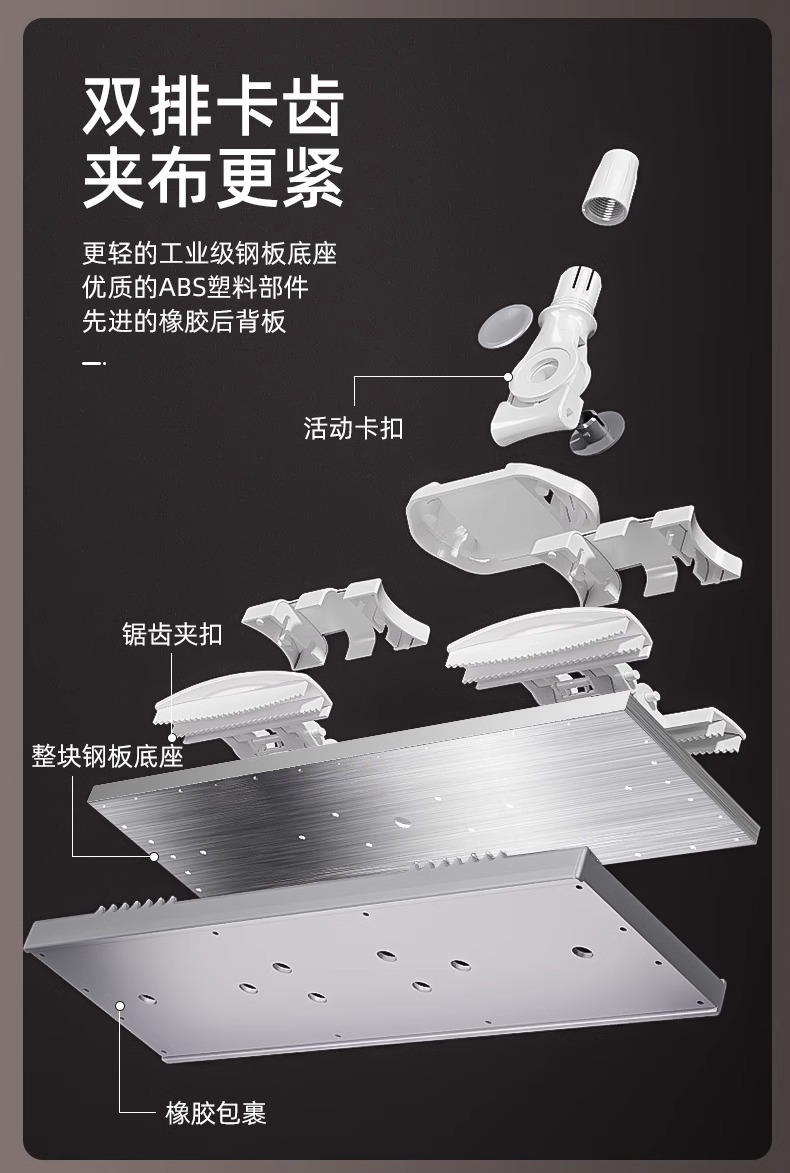 双排卡齿
夹布更紧

更轻的工业级钢板底座
优质的ABS塑料部件
先进的橡胶后背板

活动卡扣

锯齿夹扣

整块钢板底座

橡胶包裹