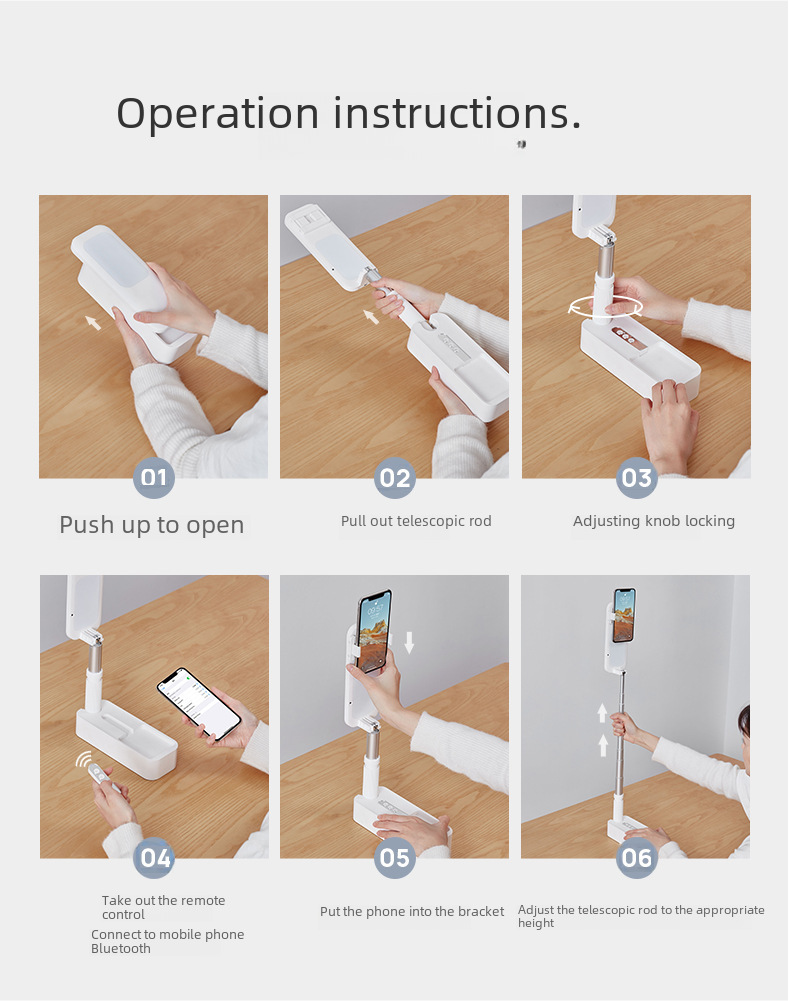 Operation instructions.

01

Push up to open

02

Pull out telescopic rod

03

Adjusting knob locking

04

Take out the remote control

Connect to mobile phone Bluetooth

05

Put the phone into the bracket

06

Adjust the telescopic rod to the appropriate height