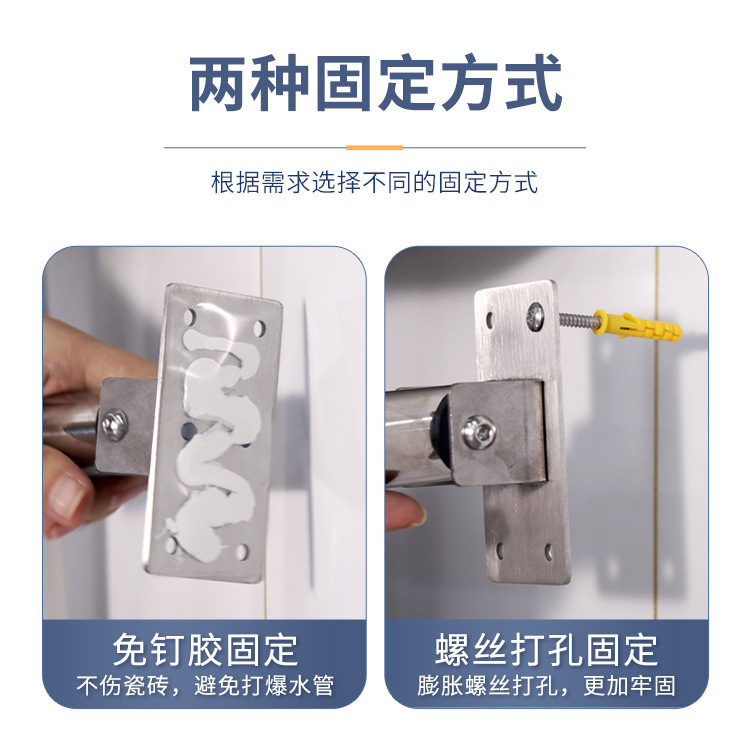 两种固定方式

根据需求选择不同的固定方式

免钉胶固定
不伤瓷砖，避免打爆水管

螺丝打孔固定
膨胀螺丝打孔，更加牢固