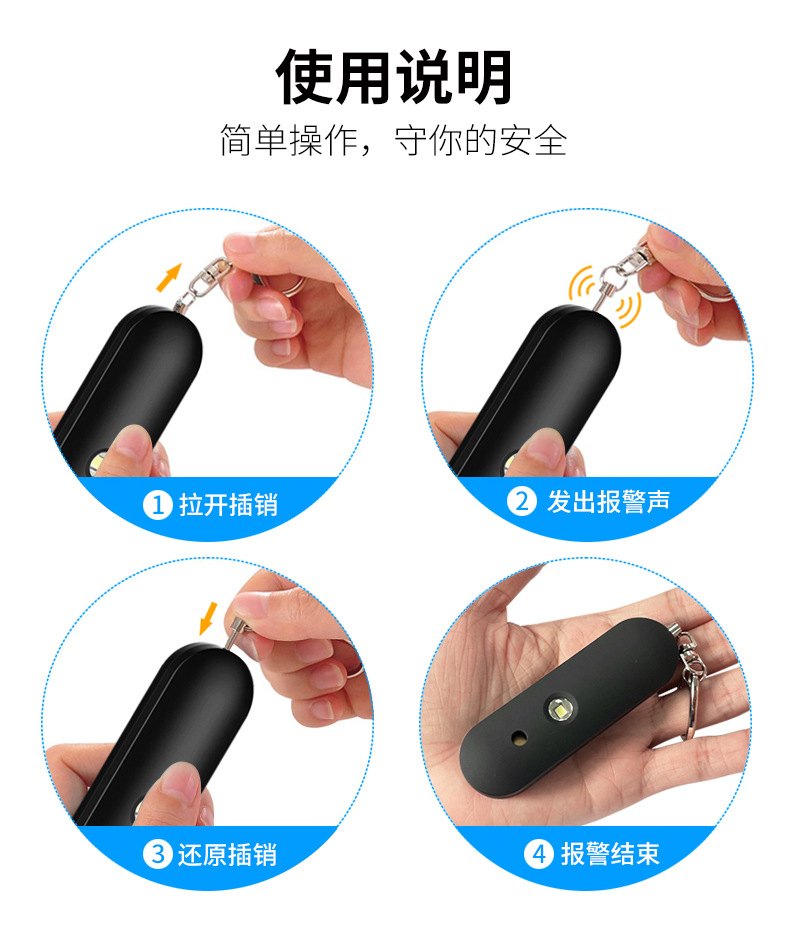 使用说明

简单操作，守你的安全

1 拉开插销

2 发出报警声

3 还原插销

4 报警结束