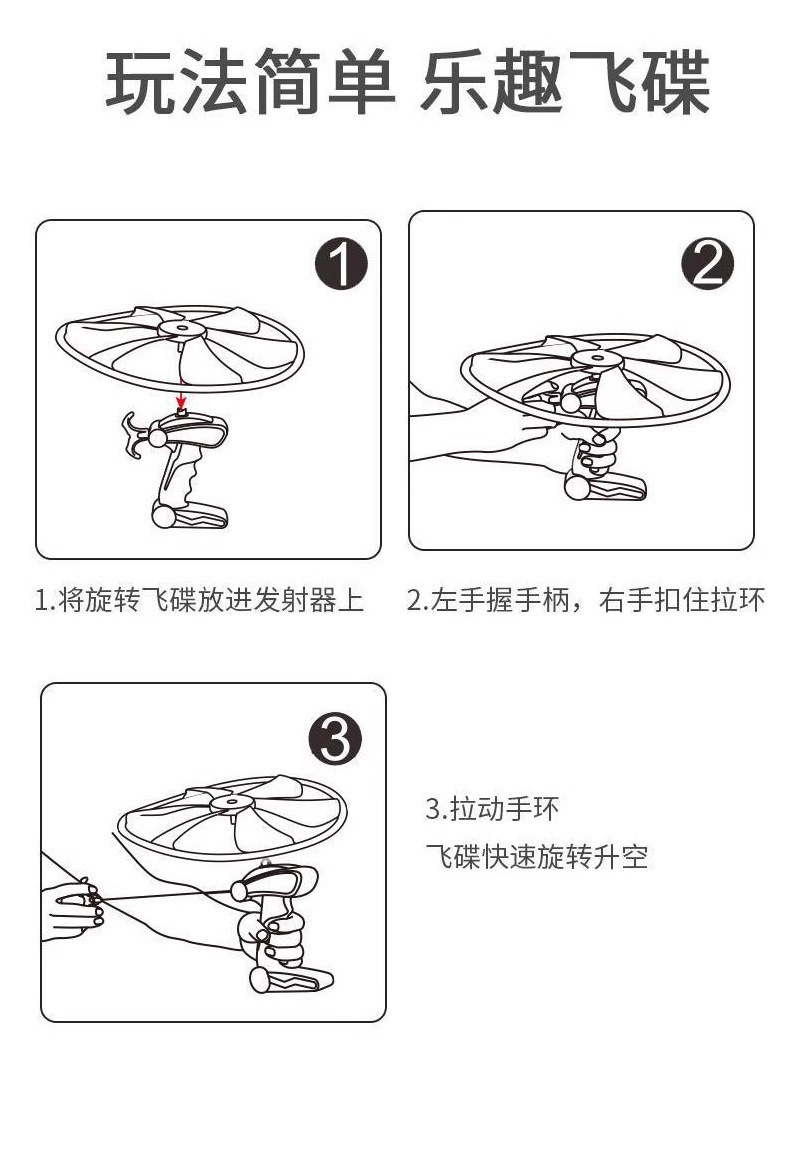 玩法简单 乐趣飞碟

1

2

1.将旋转飞碟放进发射器上

2.左手握手柄，右手扣住拉环

3

3.拉动手环
飞碟快速旋转升空