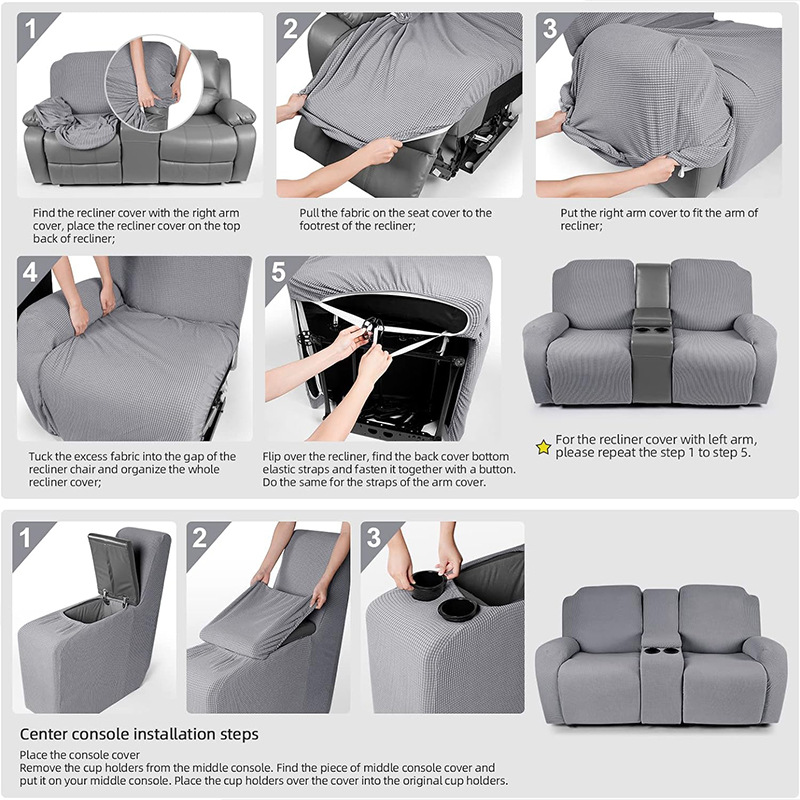 1

Find the recliner cover with the right arm cover, place the recliner cover on the top back of recliner;

2

Pull the fabric on the seat cover to the footrest of the recliner;

3

Put the right arm cover to fit the arm of recliner;

4

Tuck the excess fabric into the gap of the recliner chair and organize the whole recliner cover;

5

Flip over the recliner, find the back cover bottom elastic straps and fasten it together with a button. Do the same for the straps of the arm cover.

For the recliner cover with left arm, please repeat the step 1 to step 5.

1

2

3

Center console installation steps

Place the console cover
Remove the cup holders from the middle console. Find the piece of middle console cover and put it on your middle console. Place the cup holders over the cover into the original cup holders.