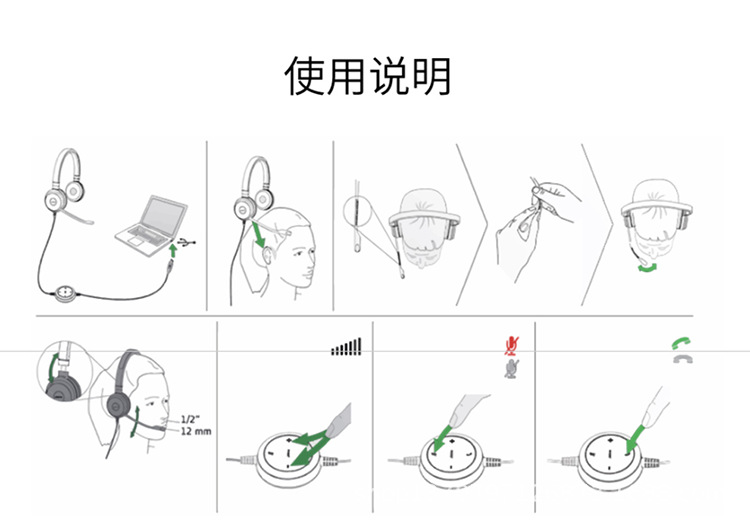 使用说明

1/2"
12 mm