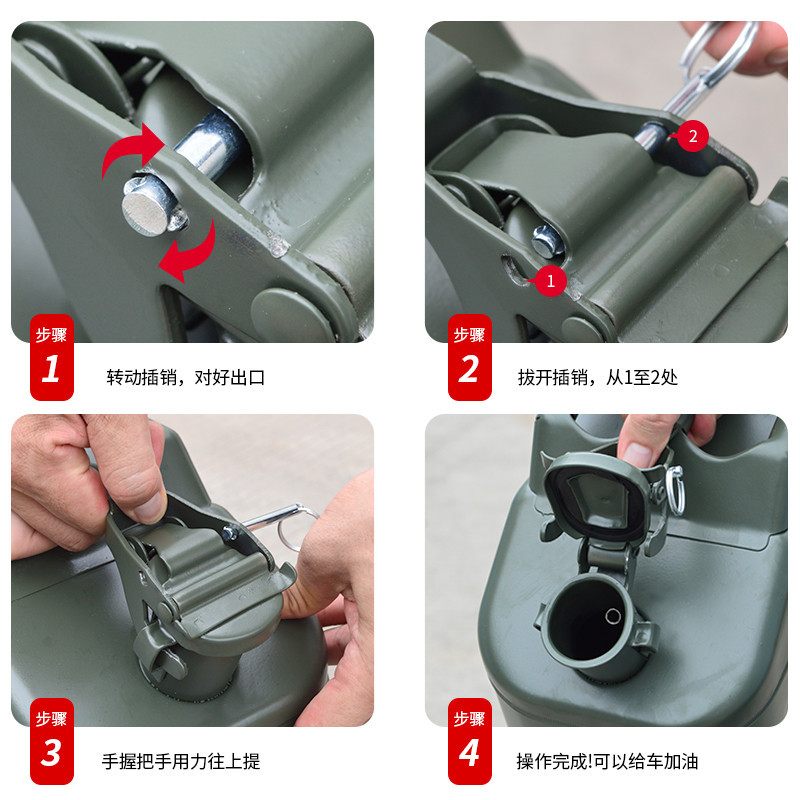 2

1

步骤
1
转动插销，对好出口

步骤
2
拔开插销，从1至2处

步骤
3
手握把手用力往上提

步骤
4
操作完成!可以给车加油