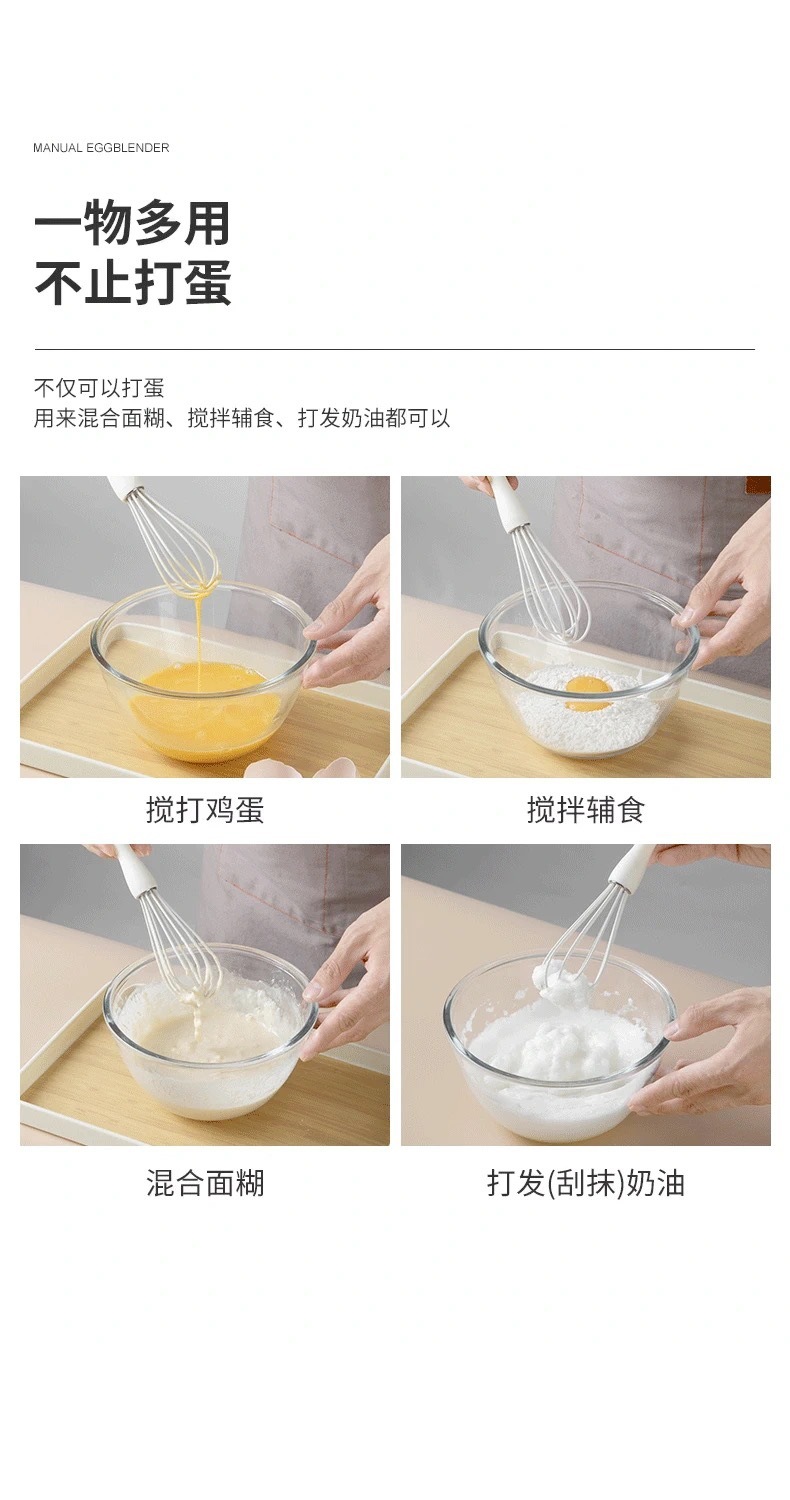 MANUAL EGGBLENDER

一物多用
不止打蛋

不仅可以打蛋
用来混合面糊、搅拌辅食、打发奶油都可以

搅打鸡蛋

搅拌辅食

混合面糊

打发(刮抹)奶油