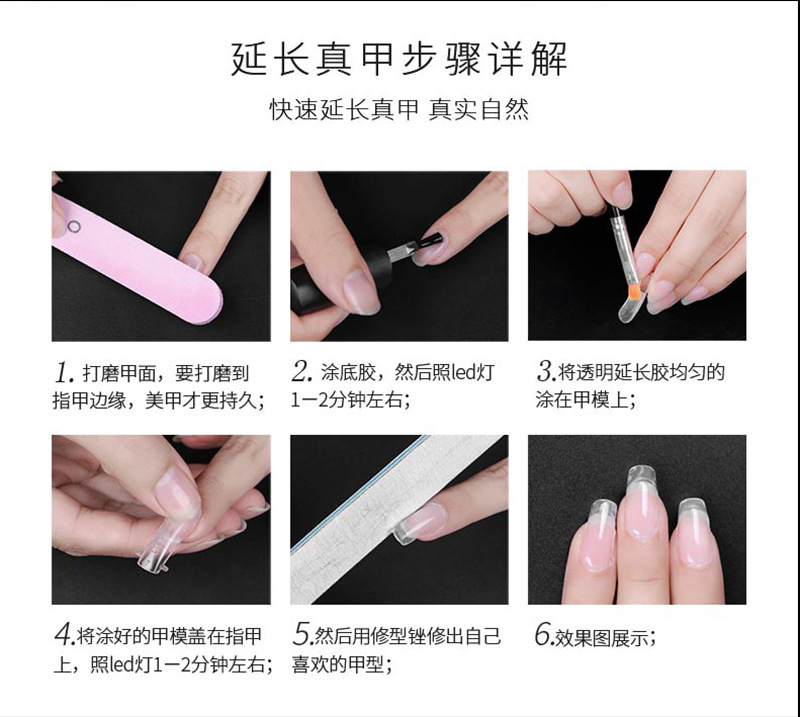 延长真甲步骤详解

快速延长真甲 真实自然

1. 打磨甲面，要打磨到指甲边缘，美甲才更持久；

2. 涂底胶，然后照led灯1—2分钟左右；

3.将透明延长胶均匀的涂在甲模上；

4.将涂好的甲模盖在指甲上，照led灯1—2分钟左右；

5.然后用修型锉修出自己喜欢的甲型；

6.效果图展示；