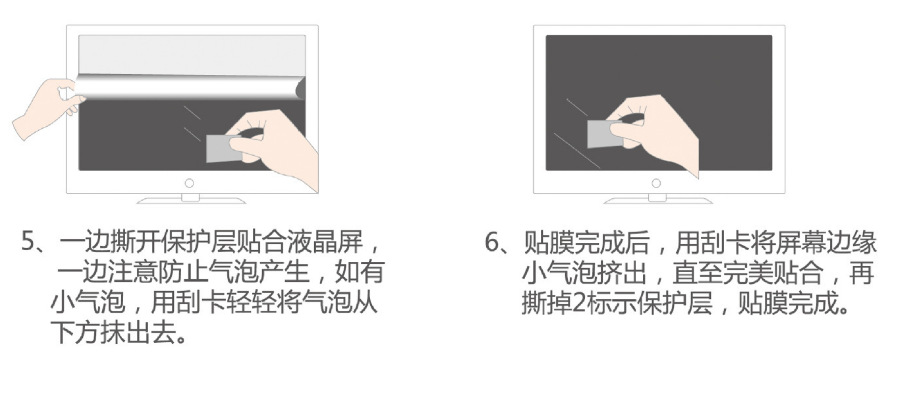 5、一边撕开保护层贴合液晶屏，一边注意防止气泡产生，如有小气泡，用刮卡轻轻将气泡从下方抹出去。

6、贴膜完成后，用刮卡将屏幕边缘小气泡挤出，直至完美贴合，再撕掉2标示保护层，贴膜完成。