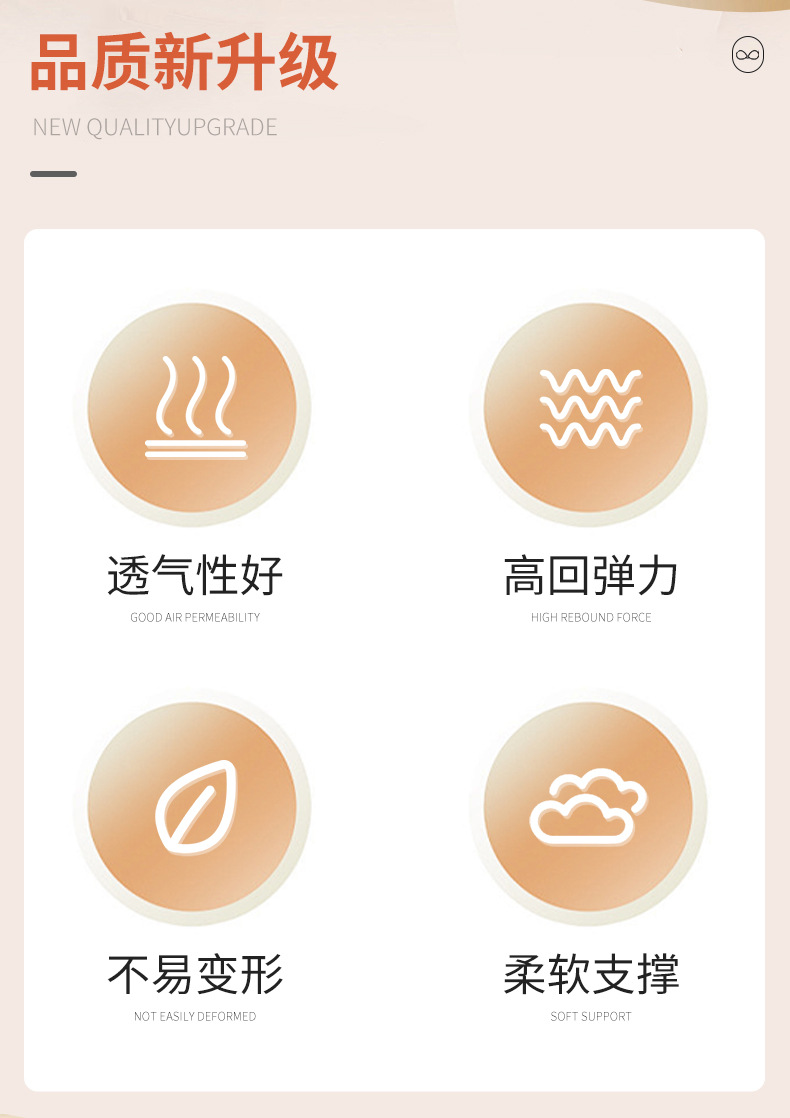 品质新升级

NEW QUALITYUPGRADE

透气性好

GOOD AIR PERMEABILITY

高回弹力

HIGH REBOUND FORCE

不易变形

NOT EASILY DEFORMED

柔软支撑

SOFT SUPPORT