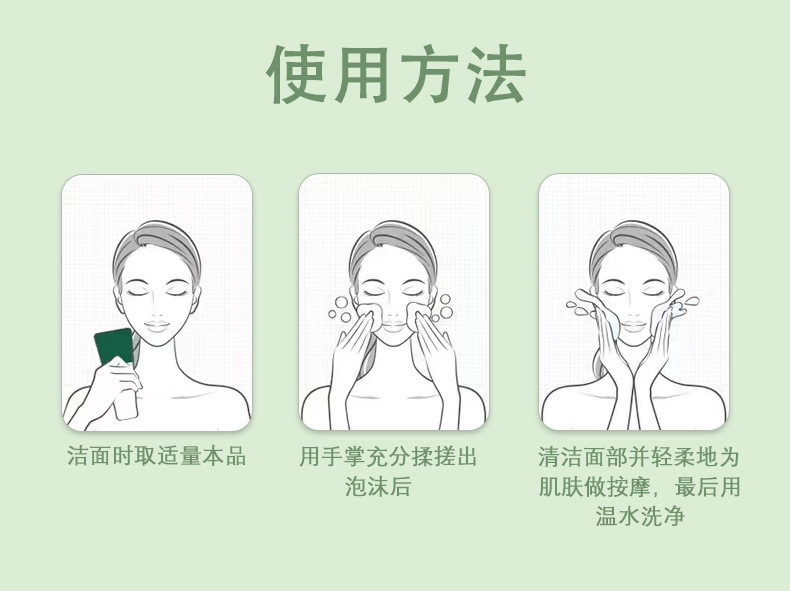 使用方法

洁面时取适量本品

用手掌充分揉搓出泡沫后

清洁面部并轻柔地为肌肤做按摩，最后用温水洗净