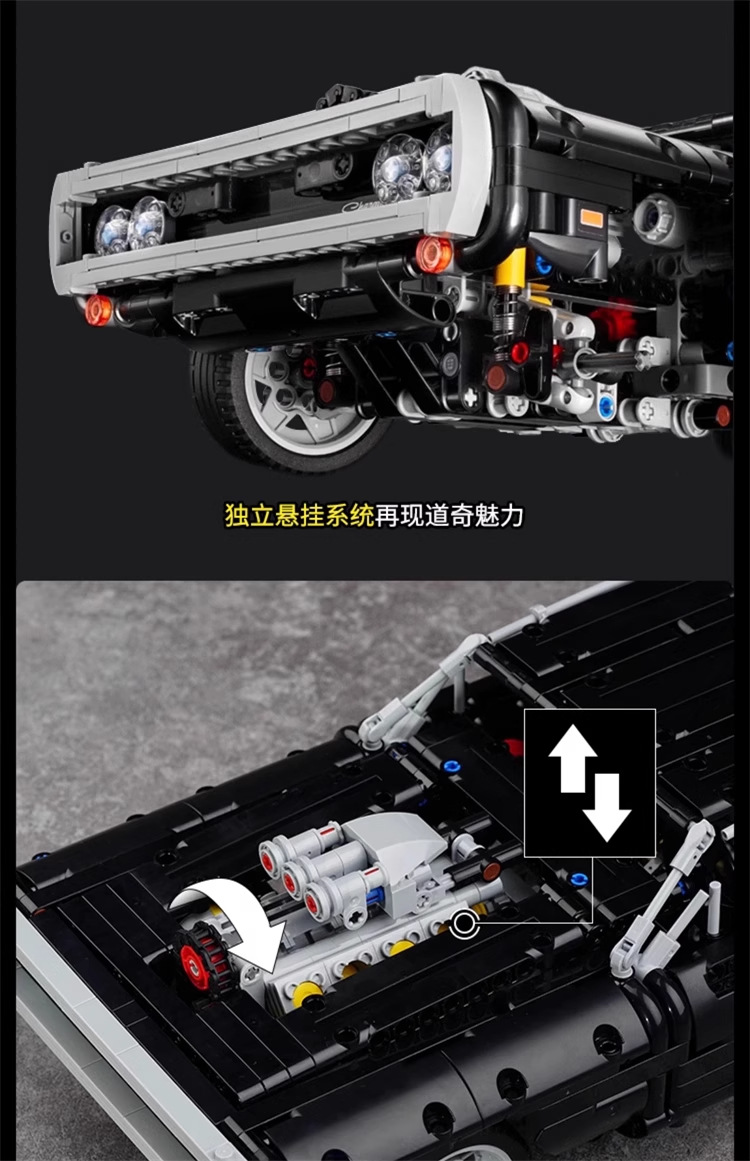 独立悬挂系统再现道奇魅力