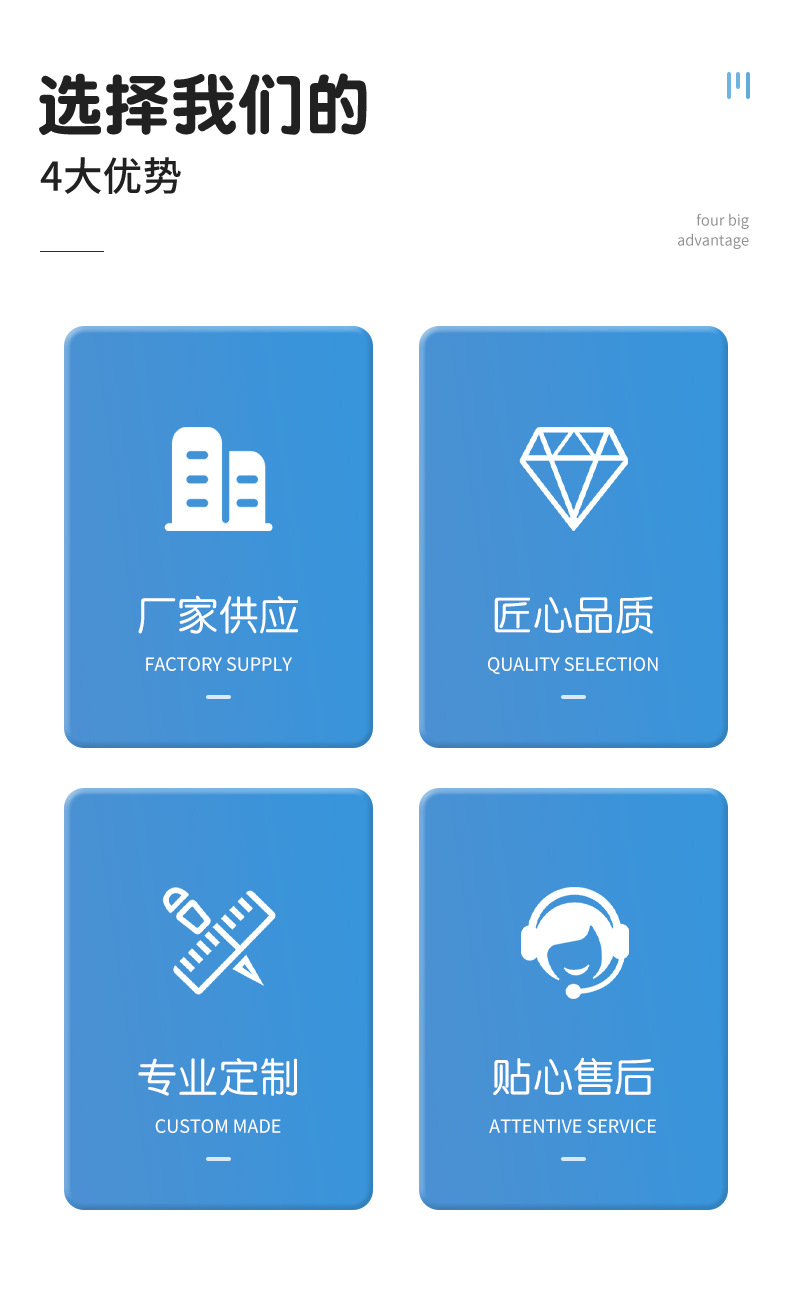 选择我们的

4大优势

four big advantage

厂家供应

FACTORY SUPPLY

匠心品质

QUALITY SELECTION

专业定制

CUSTOM MADE

贴心售后

ATTENTIVE SERVICE