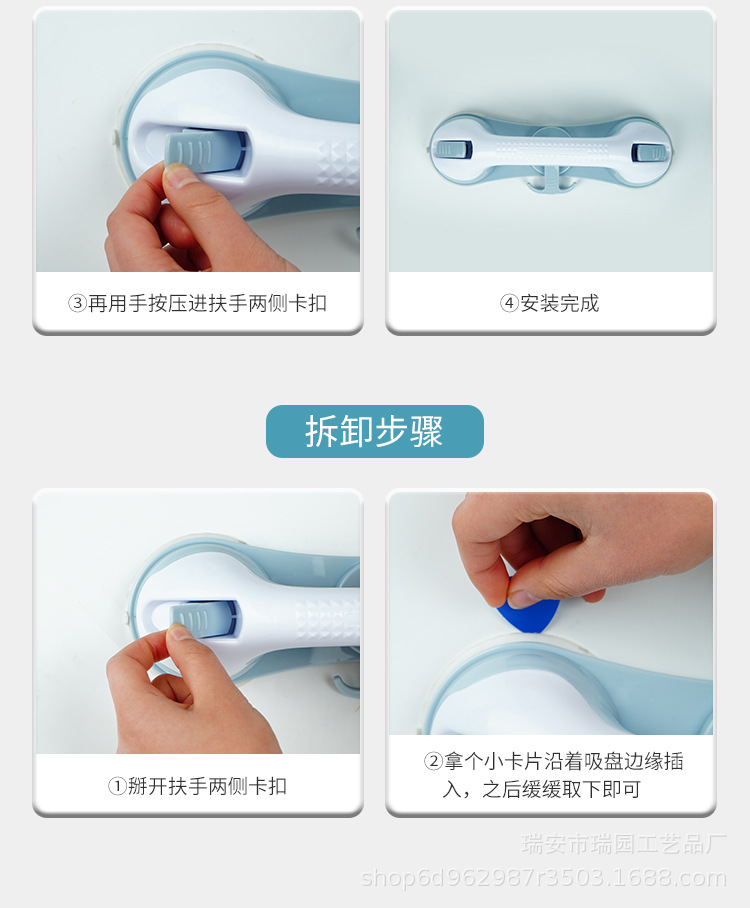 ③再用手按压进扶手两侧卡扣

④安装完成

拆卸步骤

①掰开扶手两侧卡扣

②拿个小卡片沿着吸盘边缘插入，之后缓缓取下即可

瑞安市瑞园工艺品厂
shop6d962987r3503.1688.com